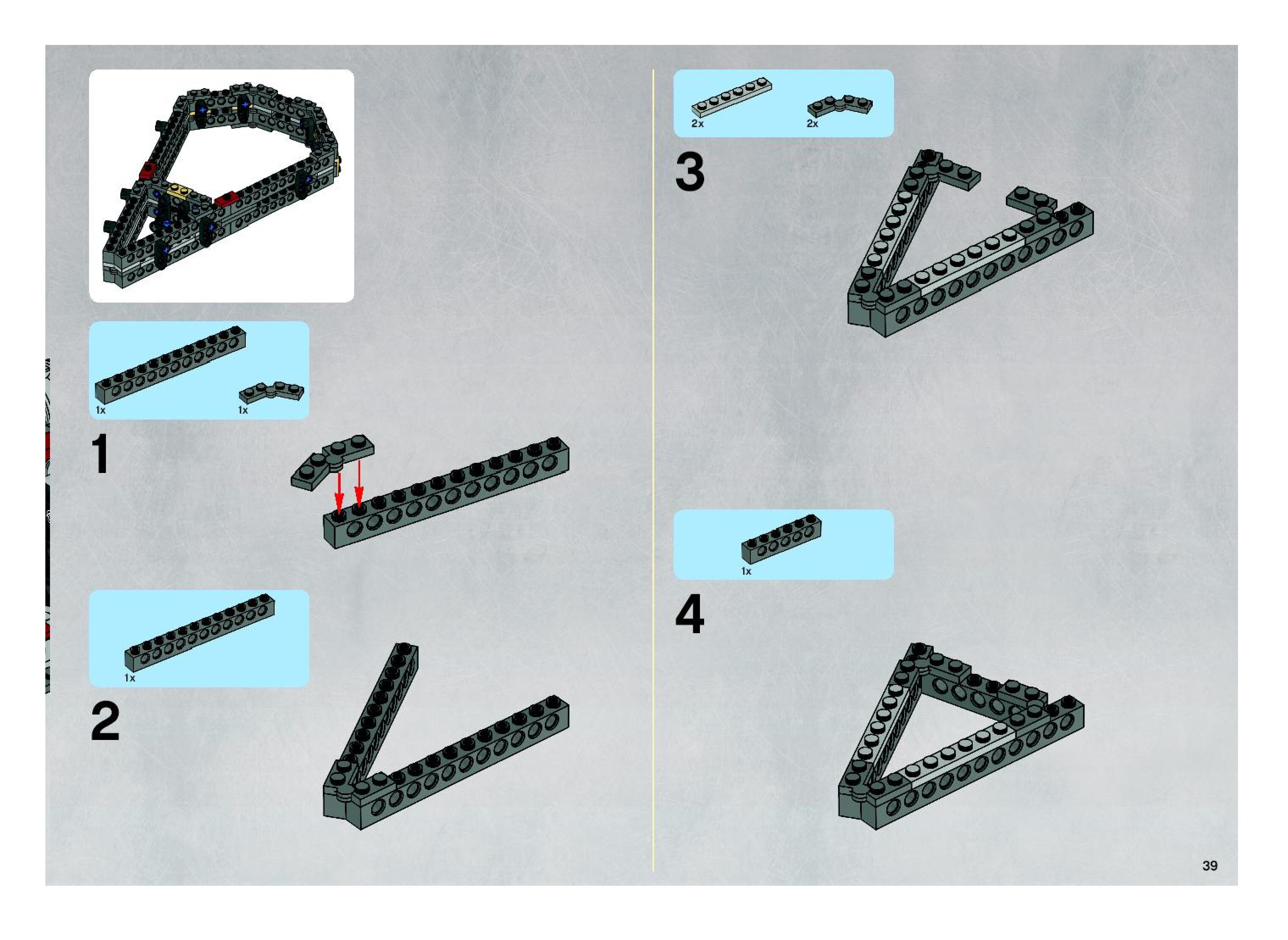 1x

1x

1

1x

2

2x

2x

3

1x

4

39