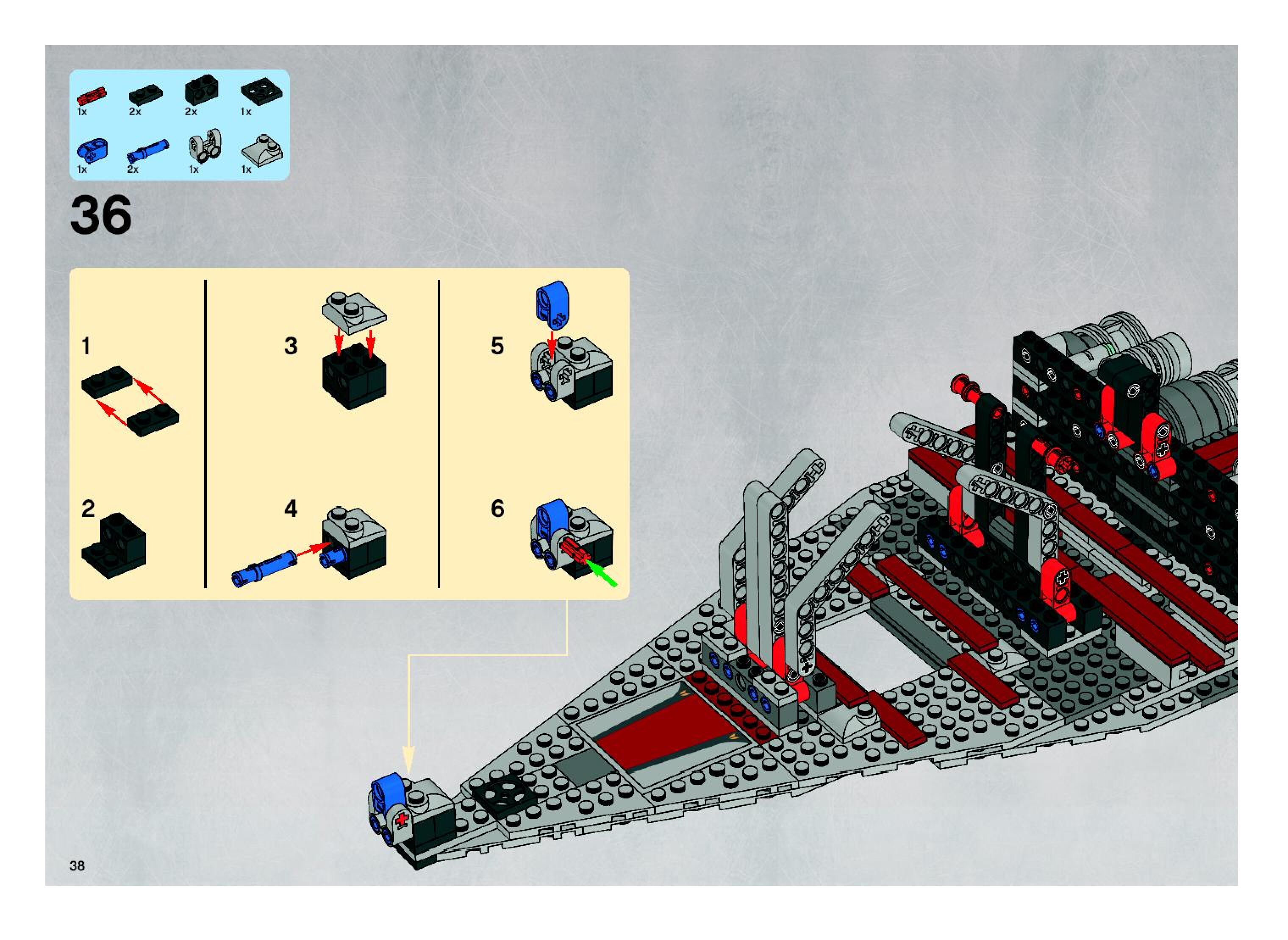 1x 2x 2x 1x

1x 2x 1x 1x

36

1

2

3

4

5

6

38