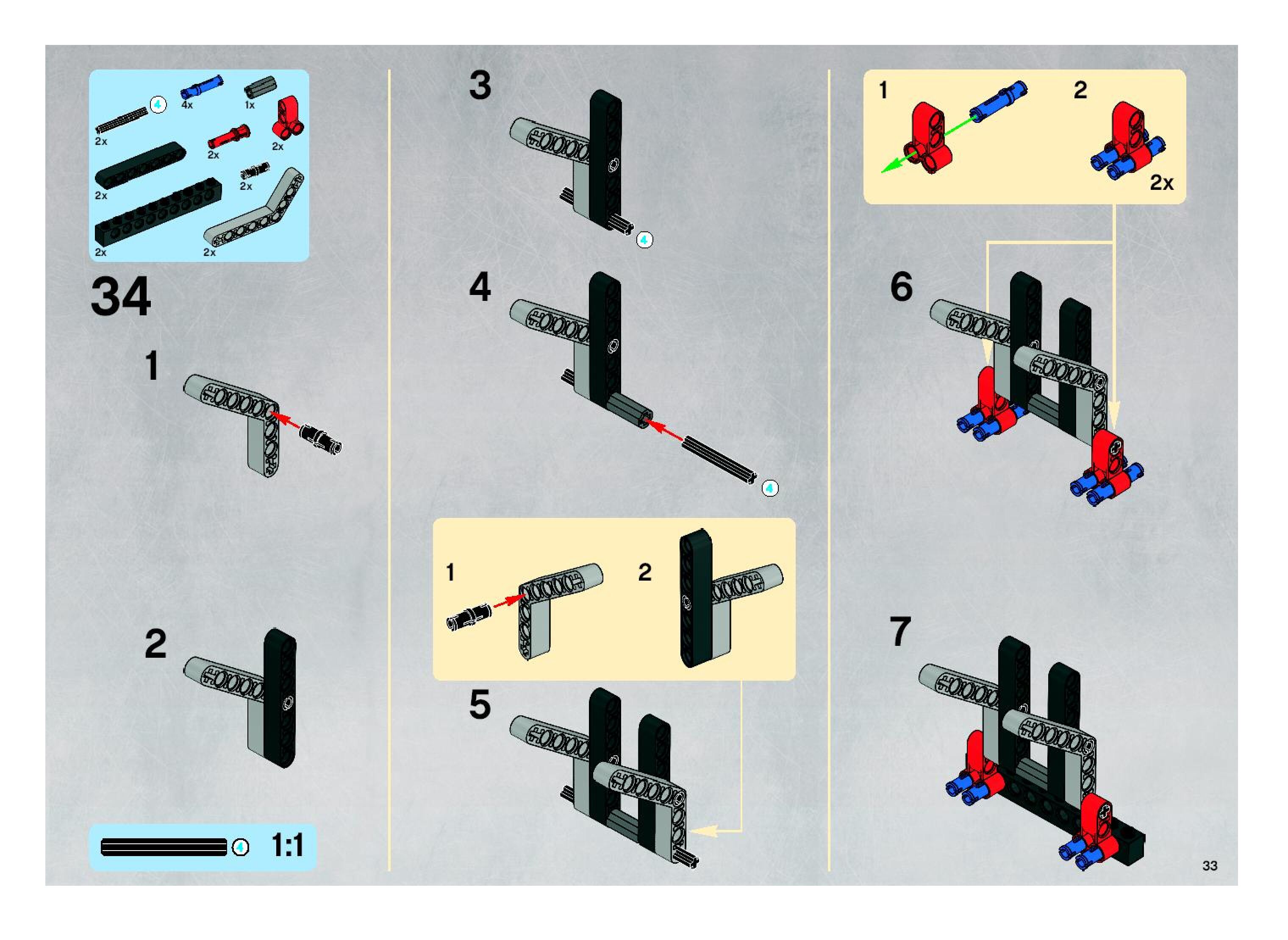 4
4x
1x
2x
2x
2x
2x
2x
2x
2x

34

1

2

4 1:1

3

4

4

4

1

2

5

1

2

2x

6

7

33