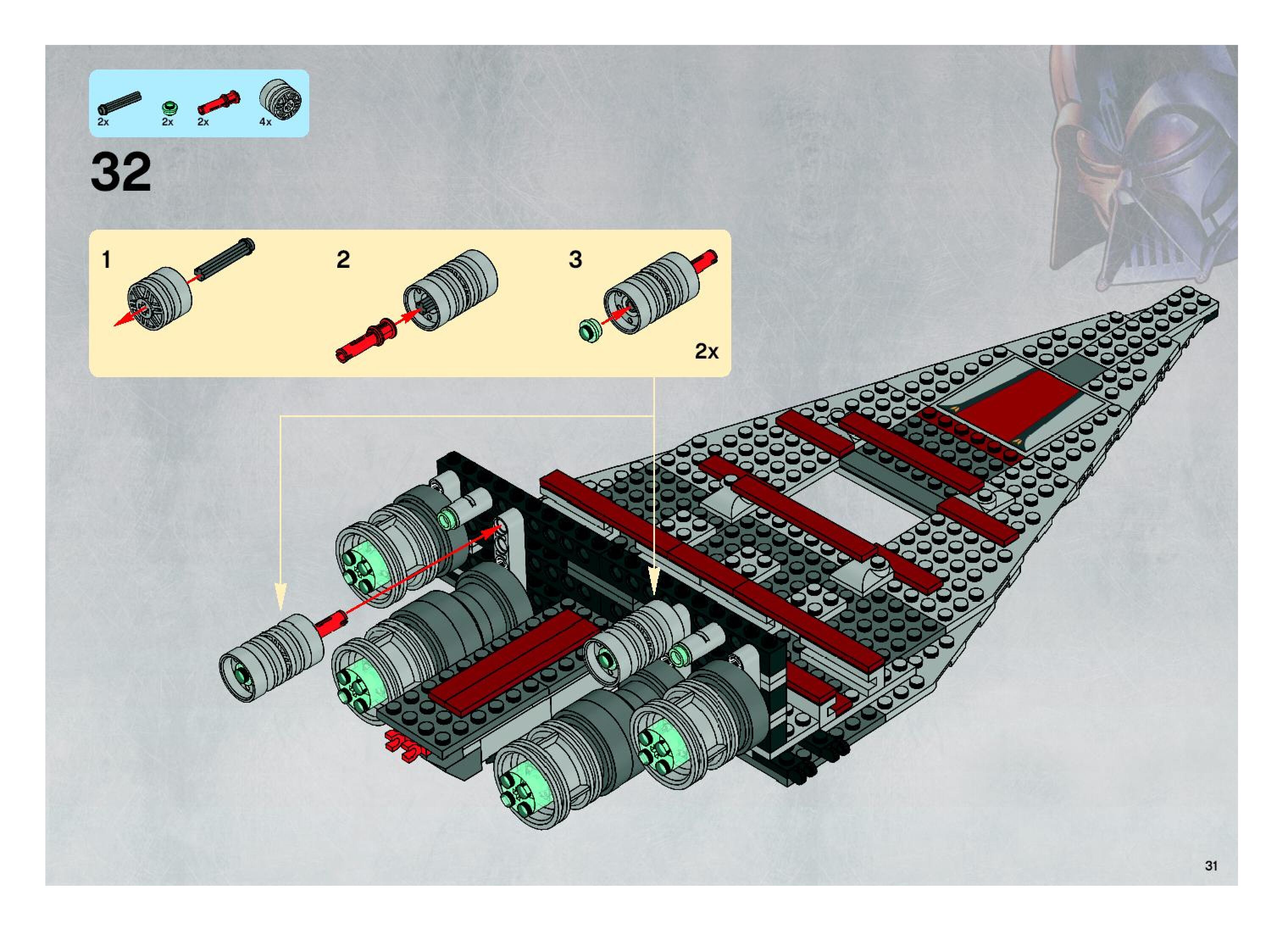 2x 2x 2x 4x

32

1

2

3

2x

31