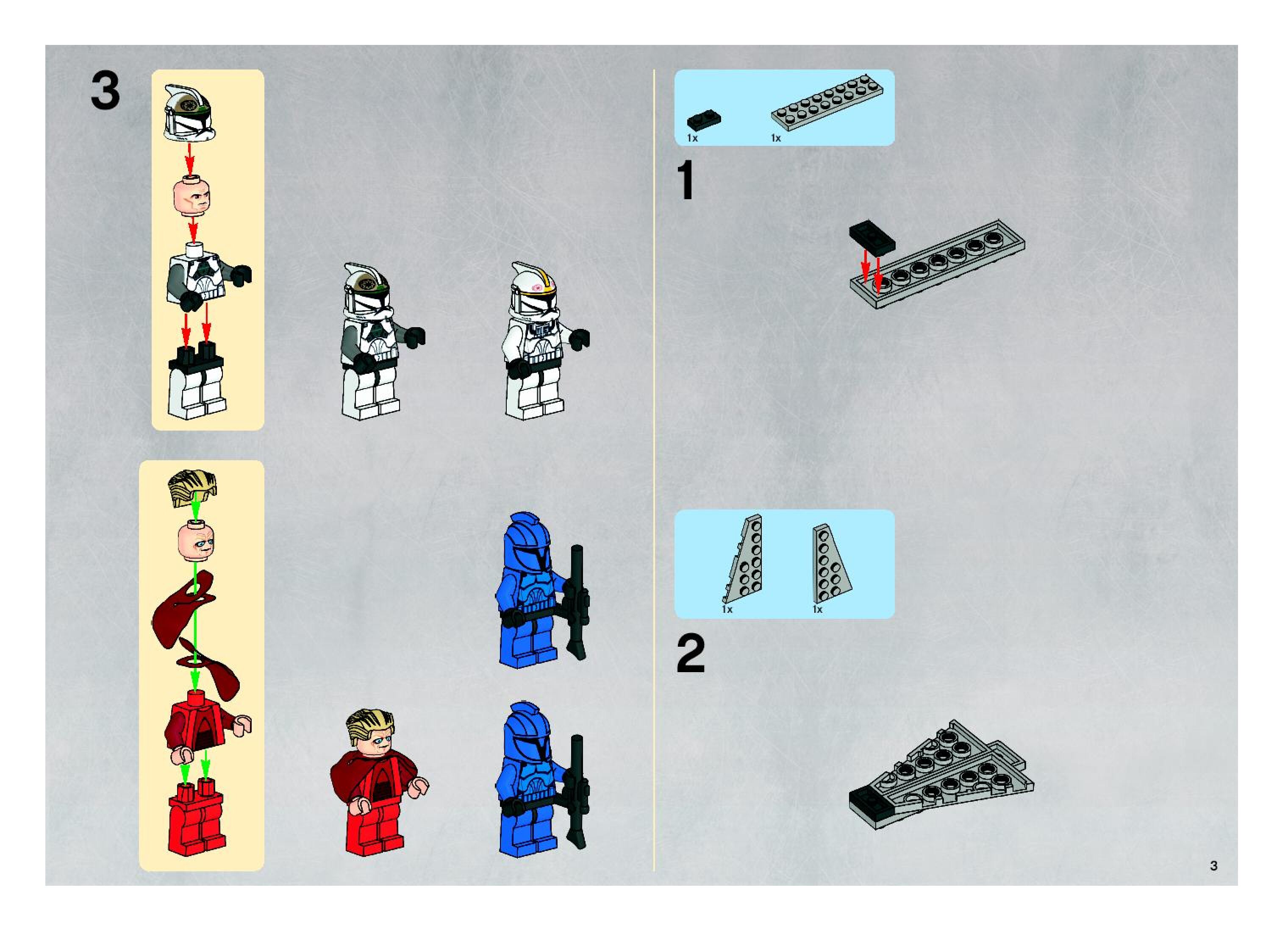 3

1x 1x

1

1x 1x

2

3