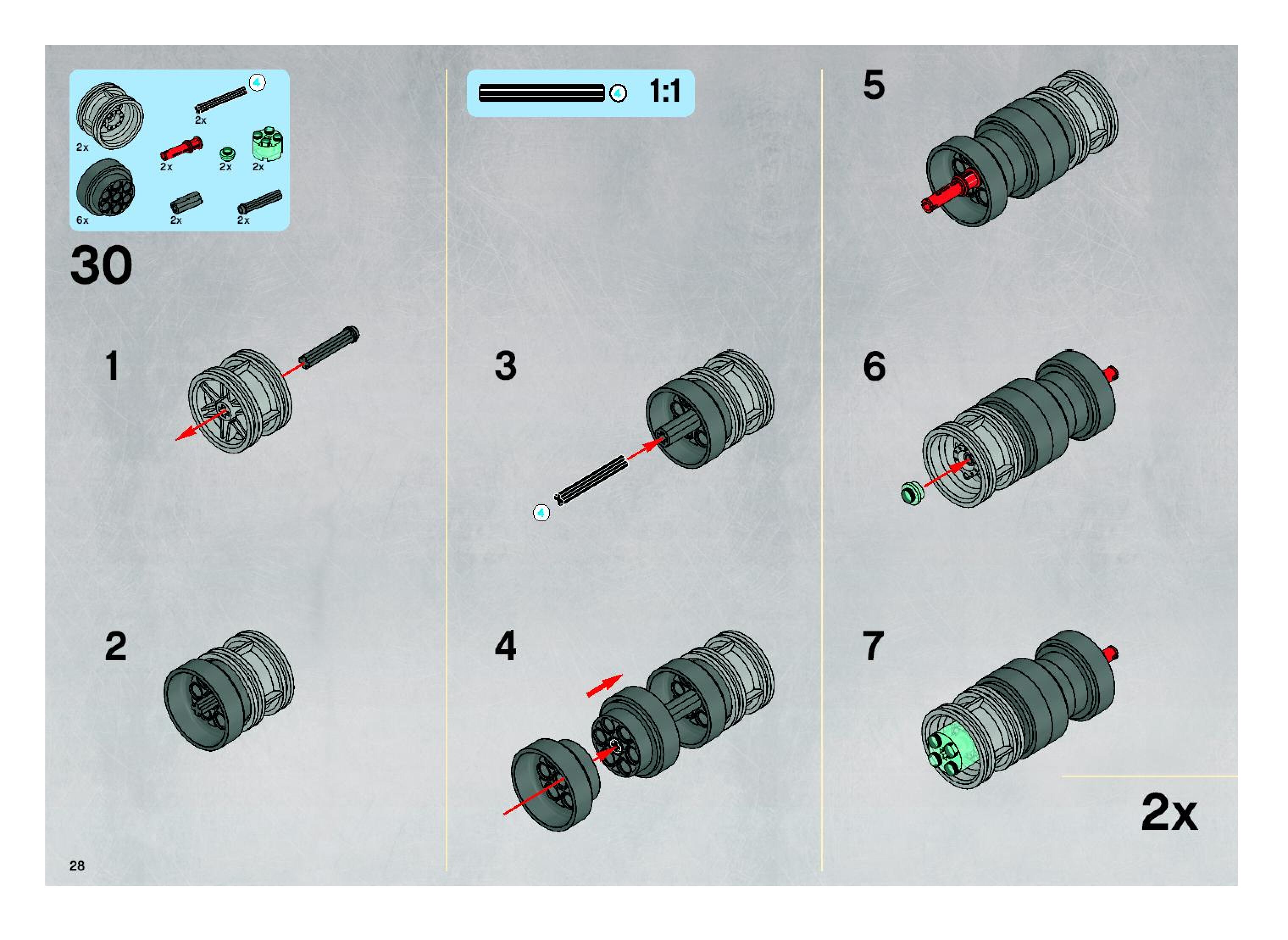 4
2x
2x
2x
2x
2x
6x
2x
2x

30

1

2

4
1:1

3

4

4

5

6

7

2x

28