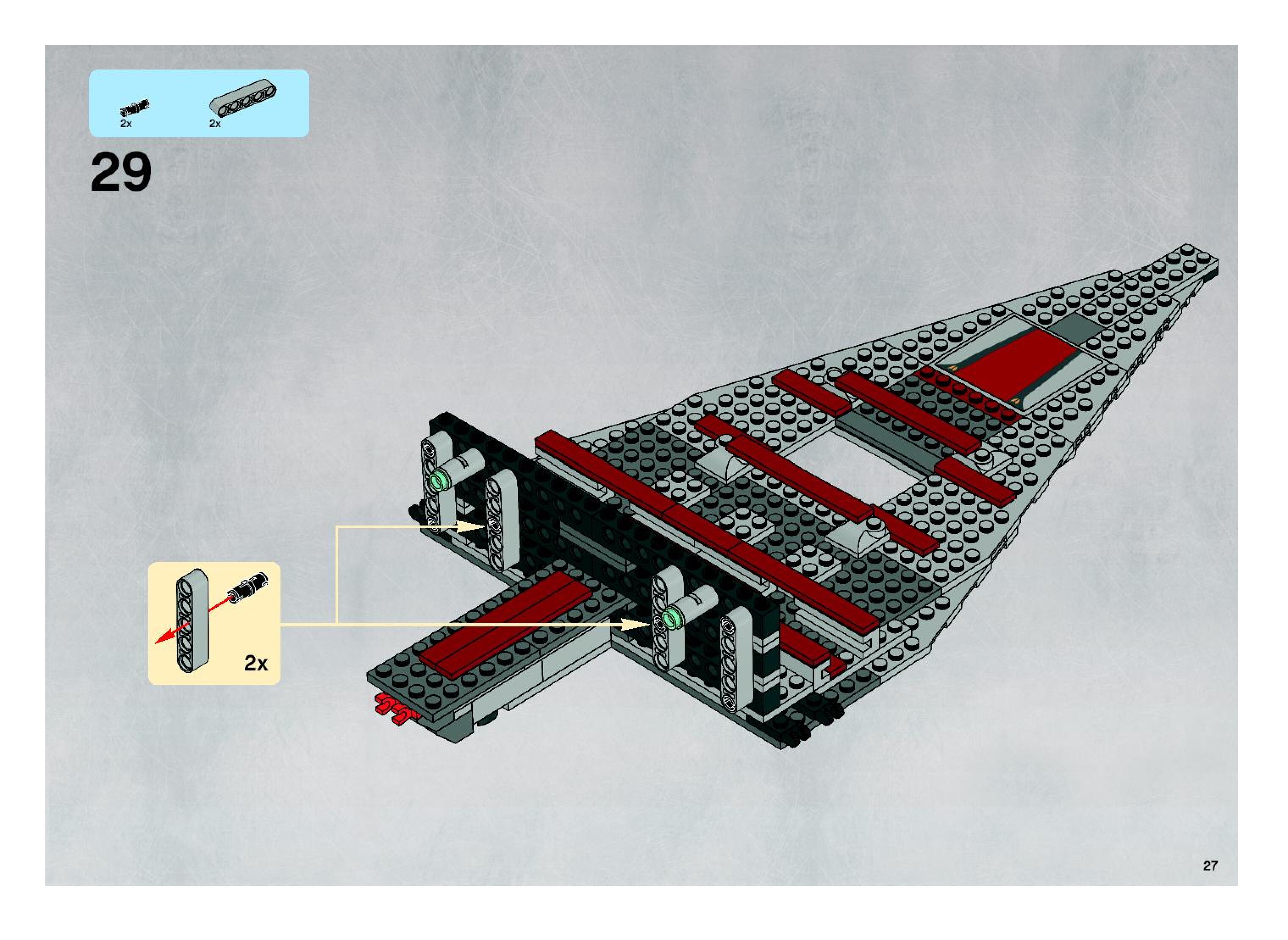 2x
2x

29

2x

27