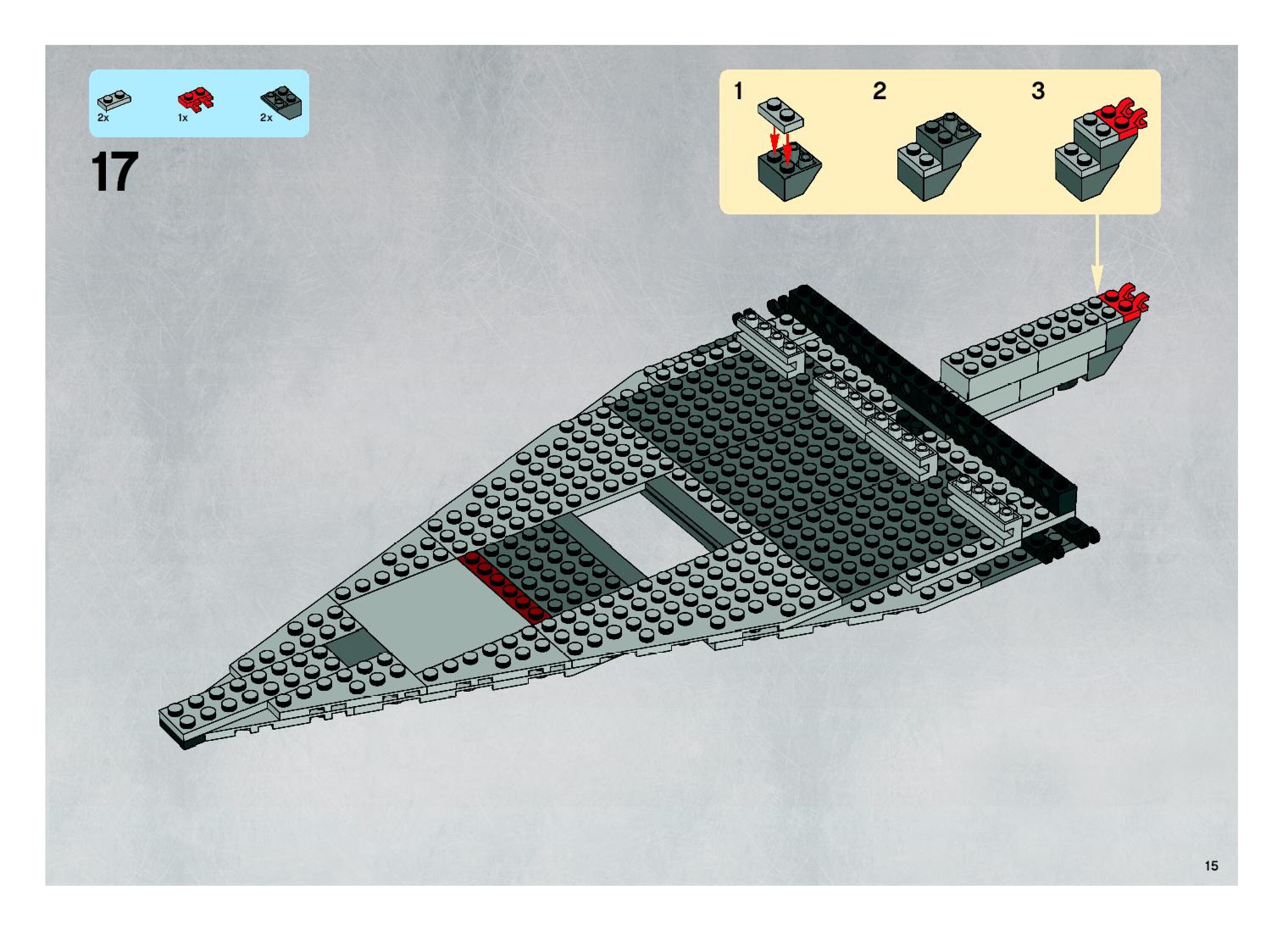 2x 1x 2x

17

1 2 3

15