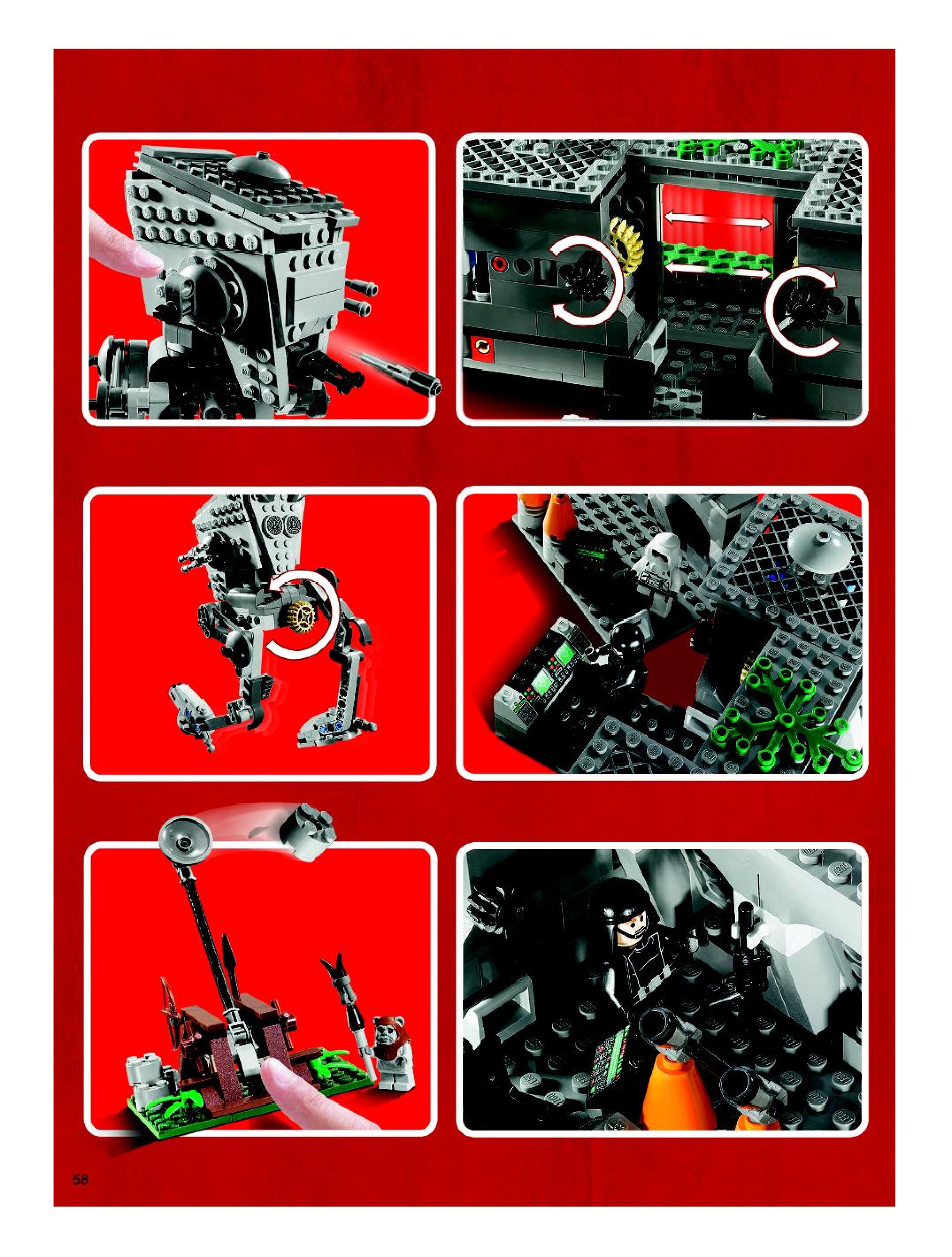 58