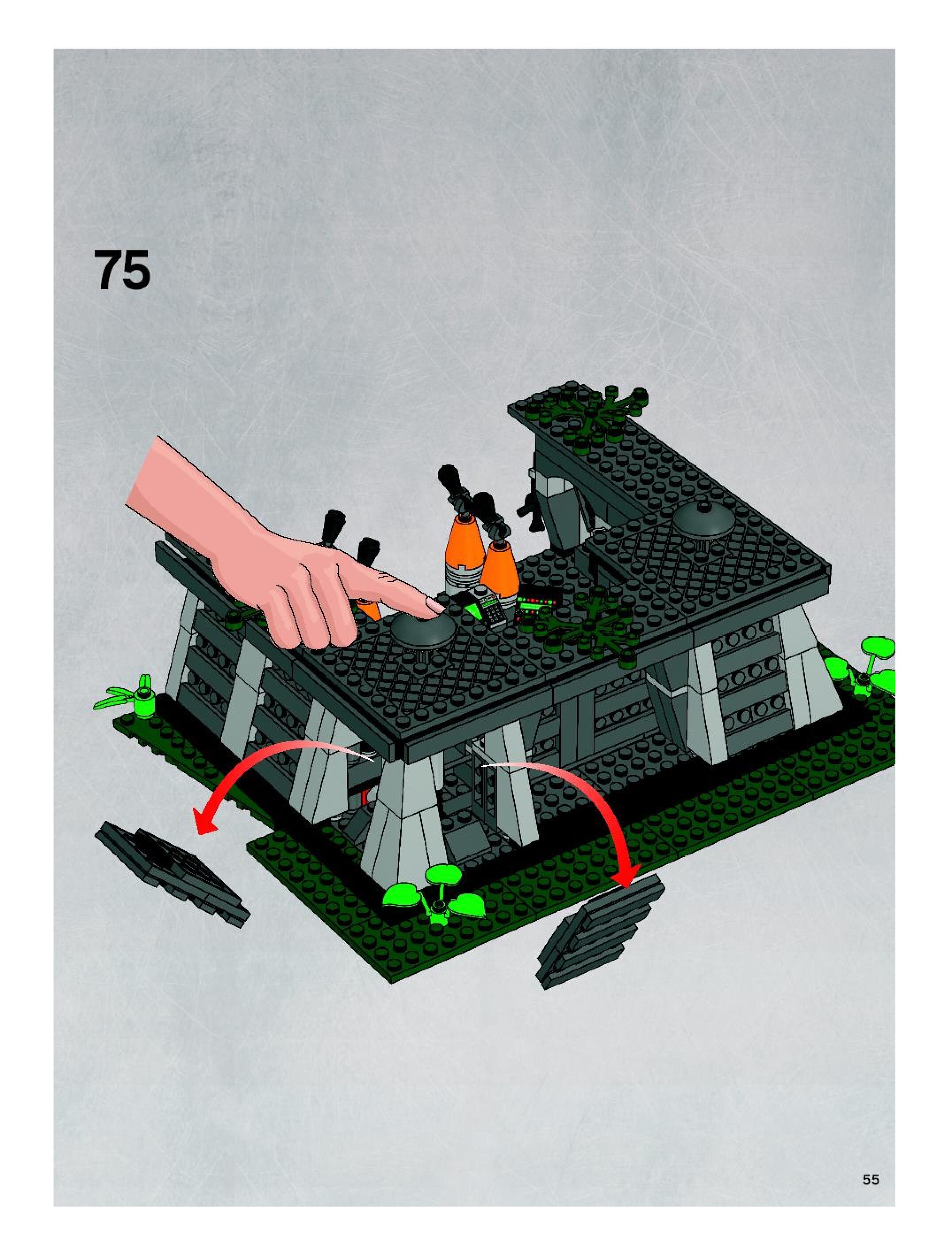 75

55