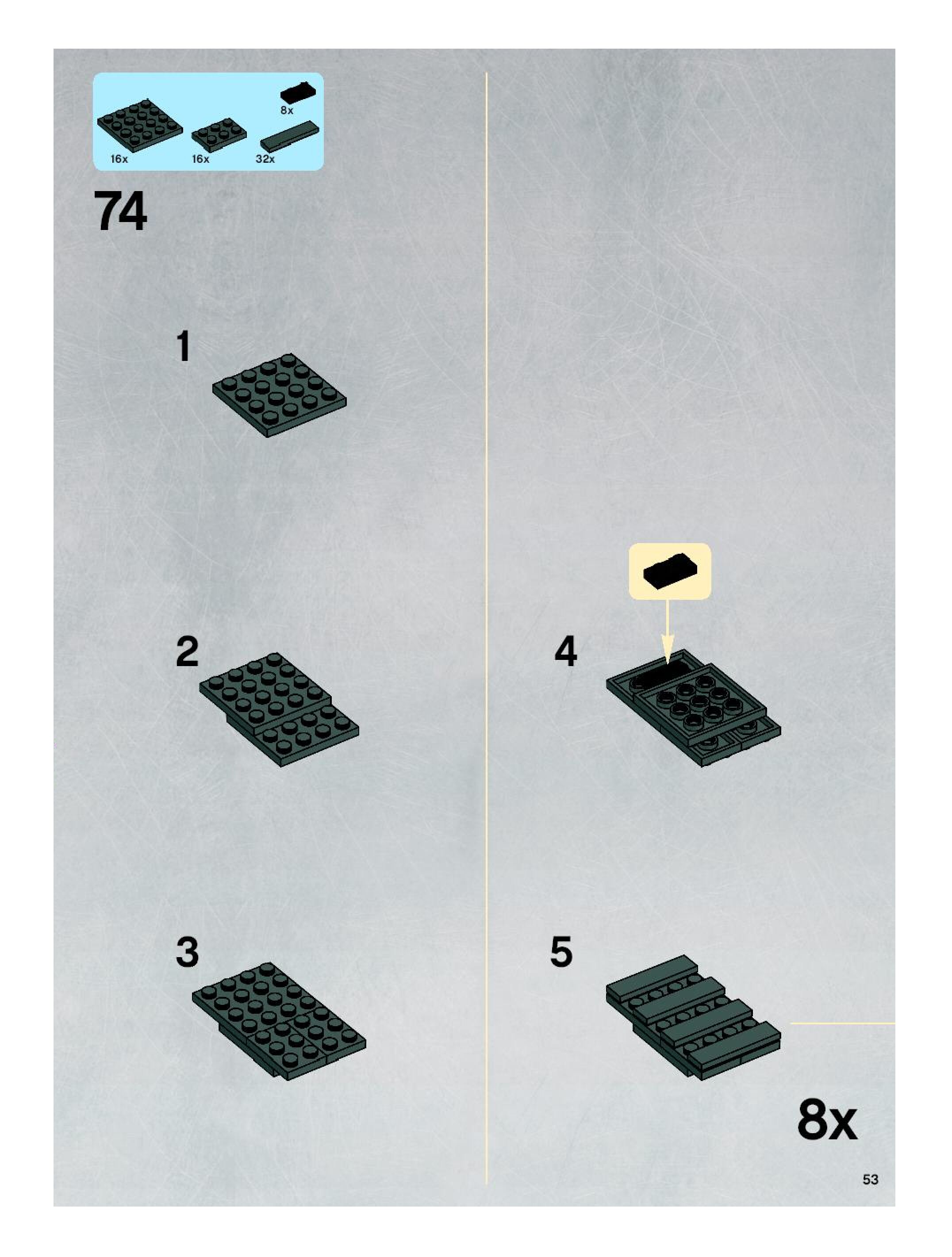 8x
16x
16x
32x

74

1

2

3

4

5

8x

53