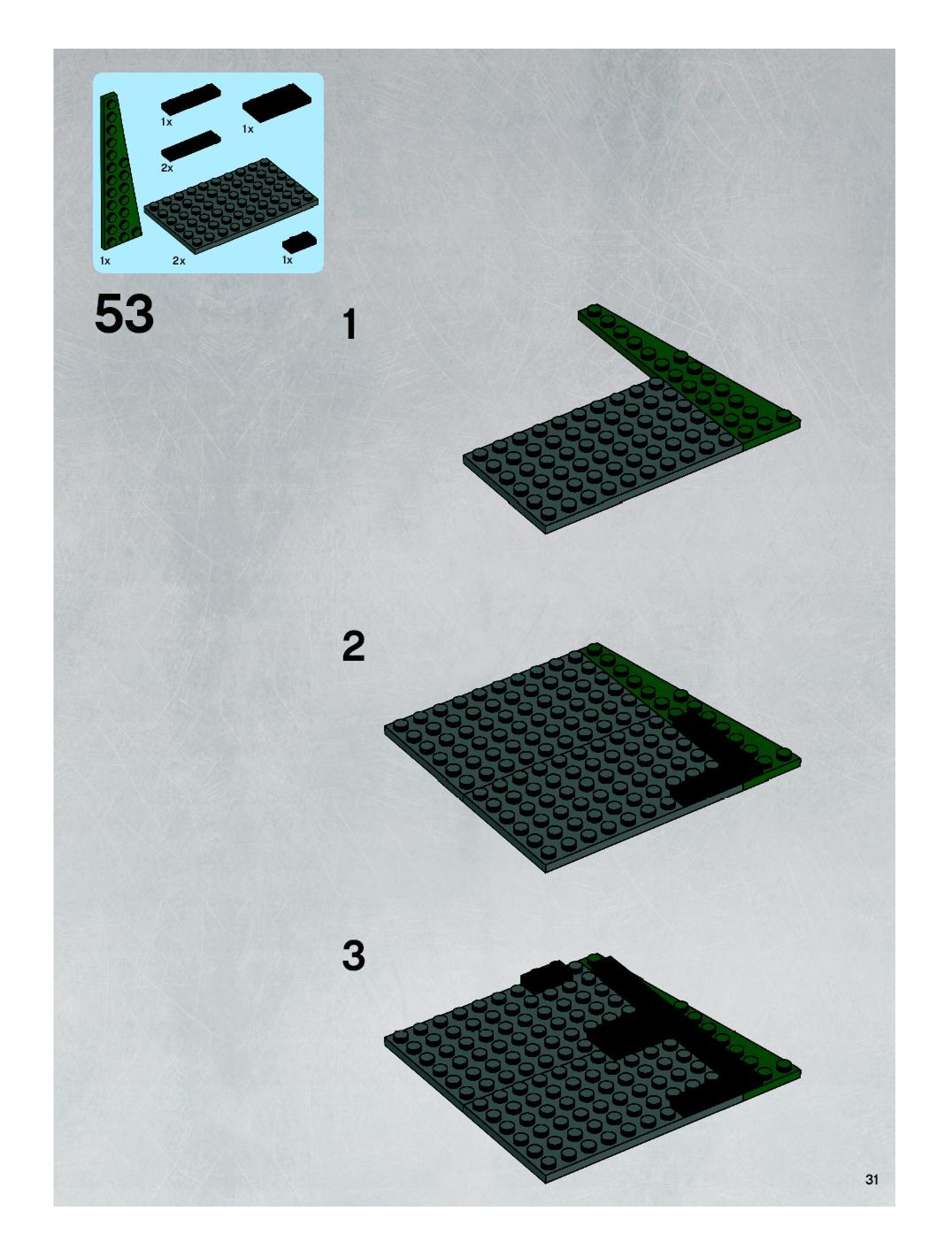 1x
1x
2x
1x
2x
1x

53

1

2

3

31