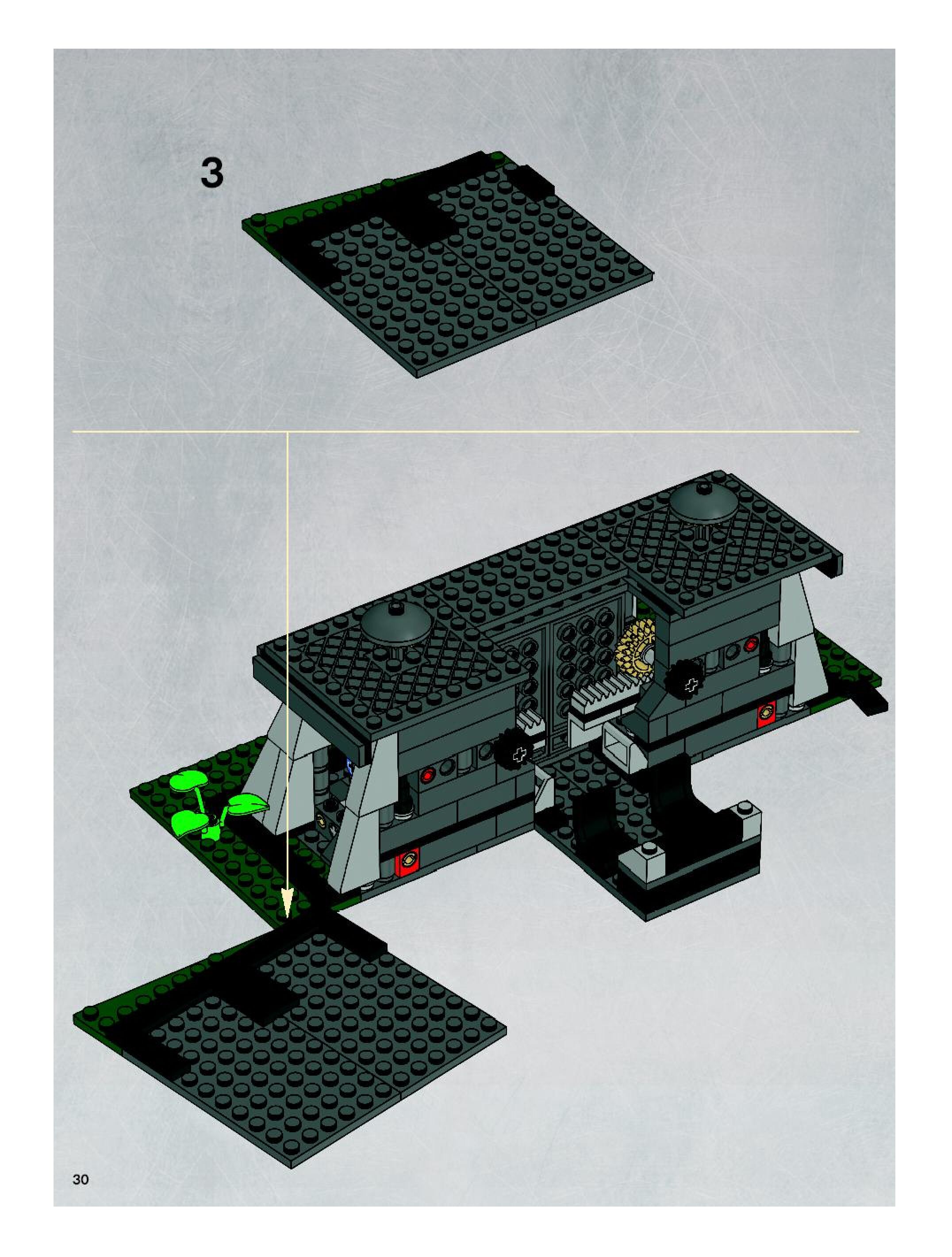 3

30