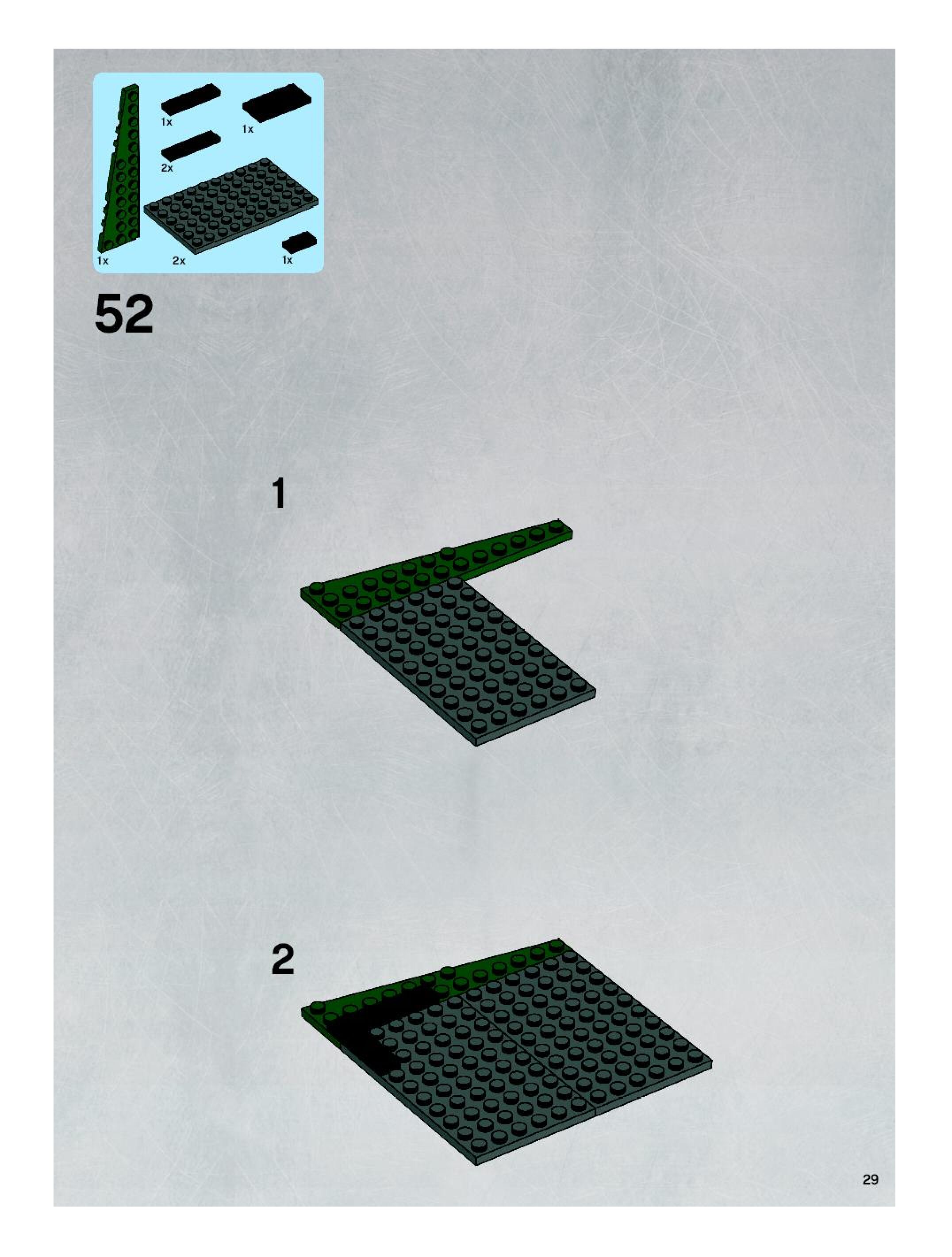 1x
1x
2x
1x
2x
1x

52

1

2

29