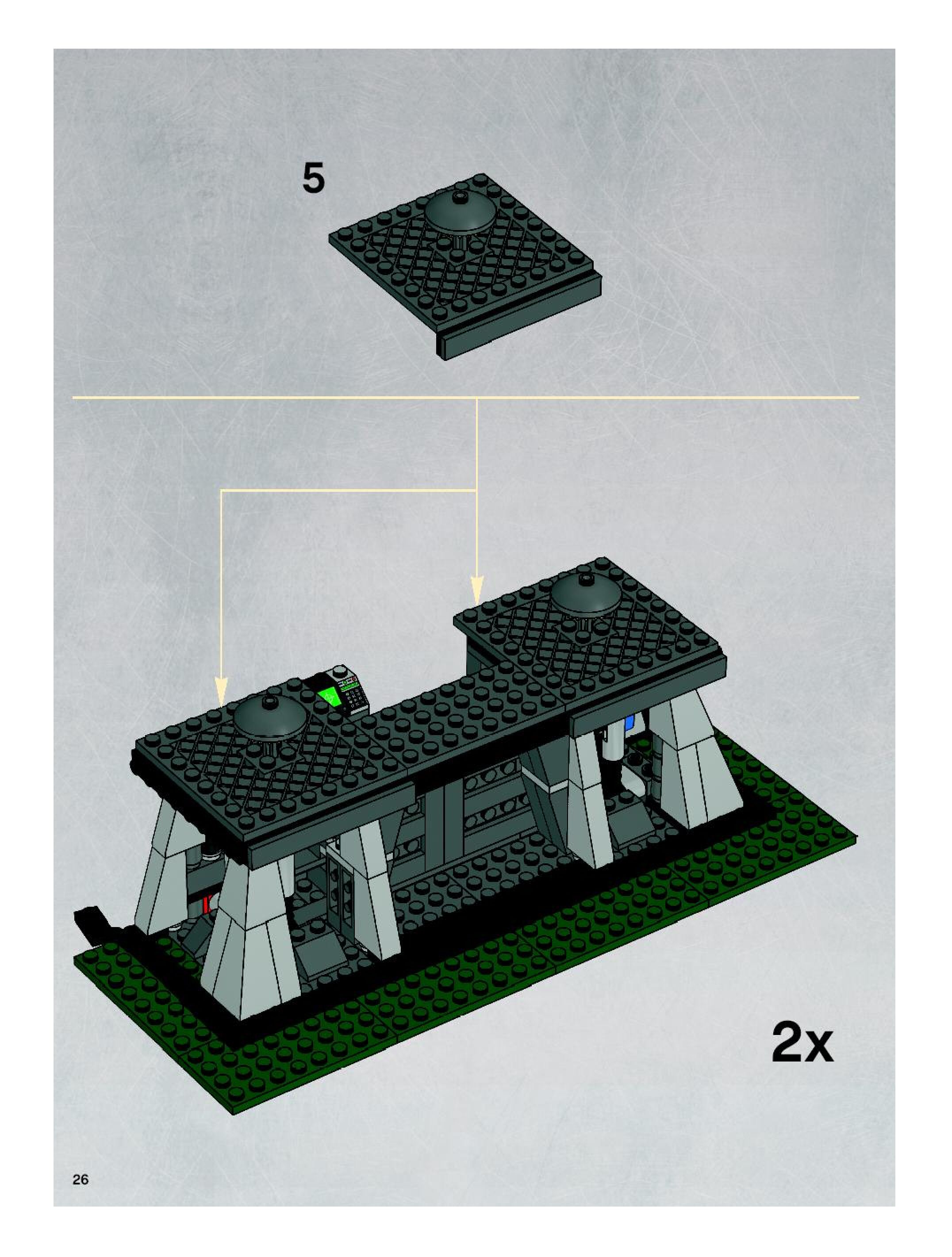 5

2x

26