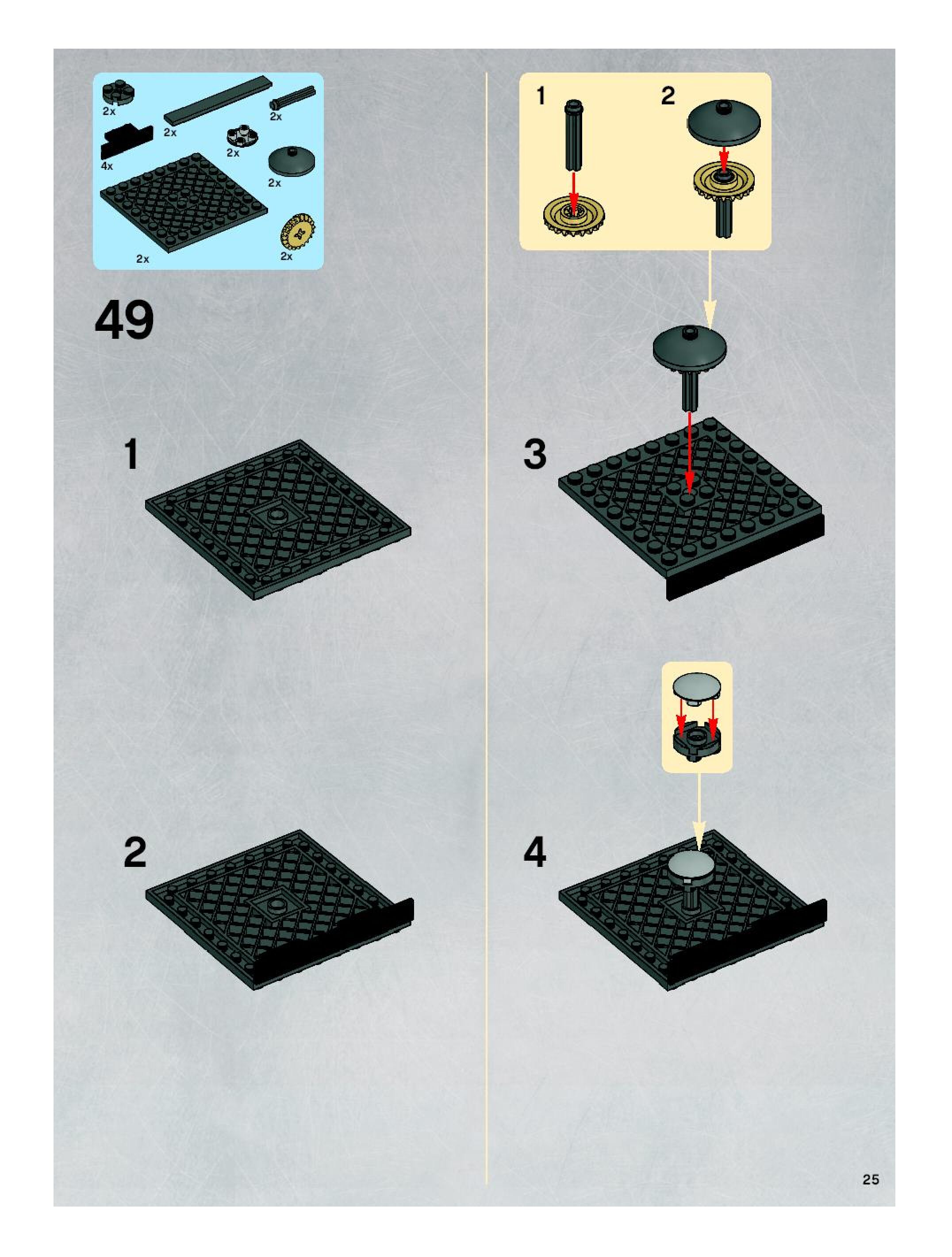 2x
2x
2x
4x
2x
2x
2x
2x

49

1

2

1

2

3

4

25