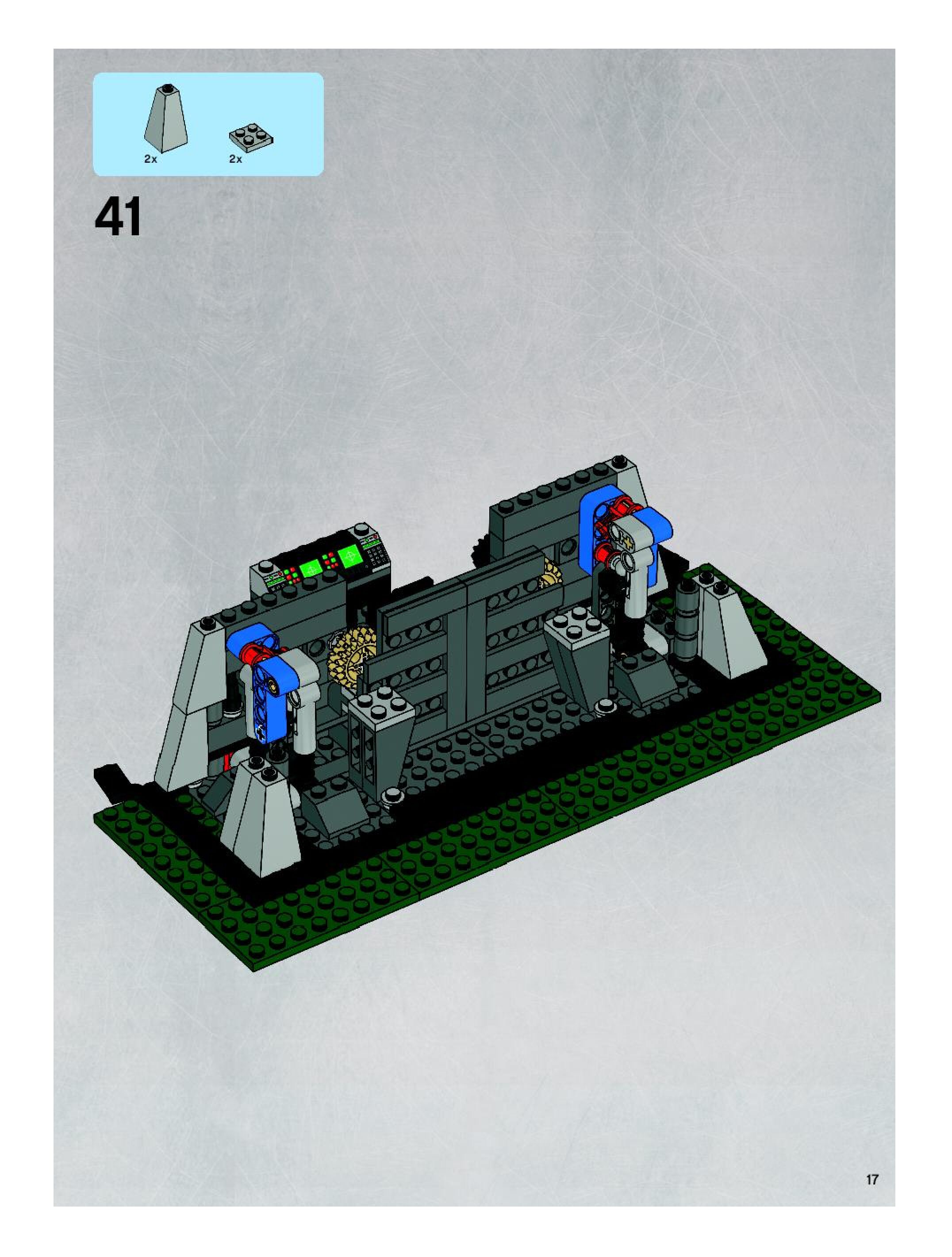 2x 2x

41

17