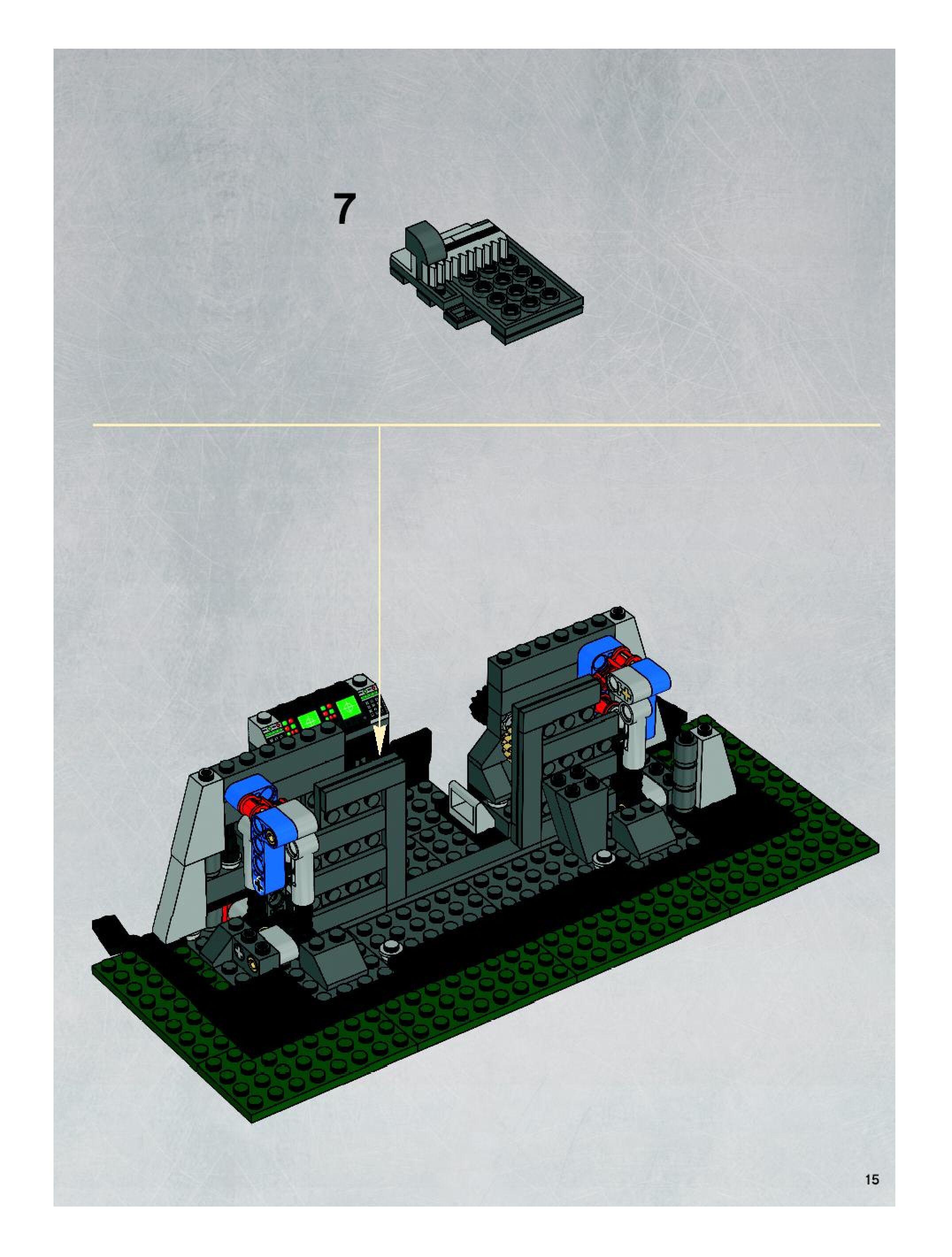 7

15