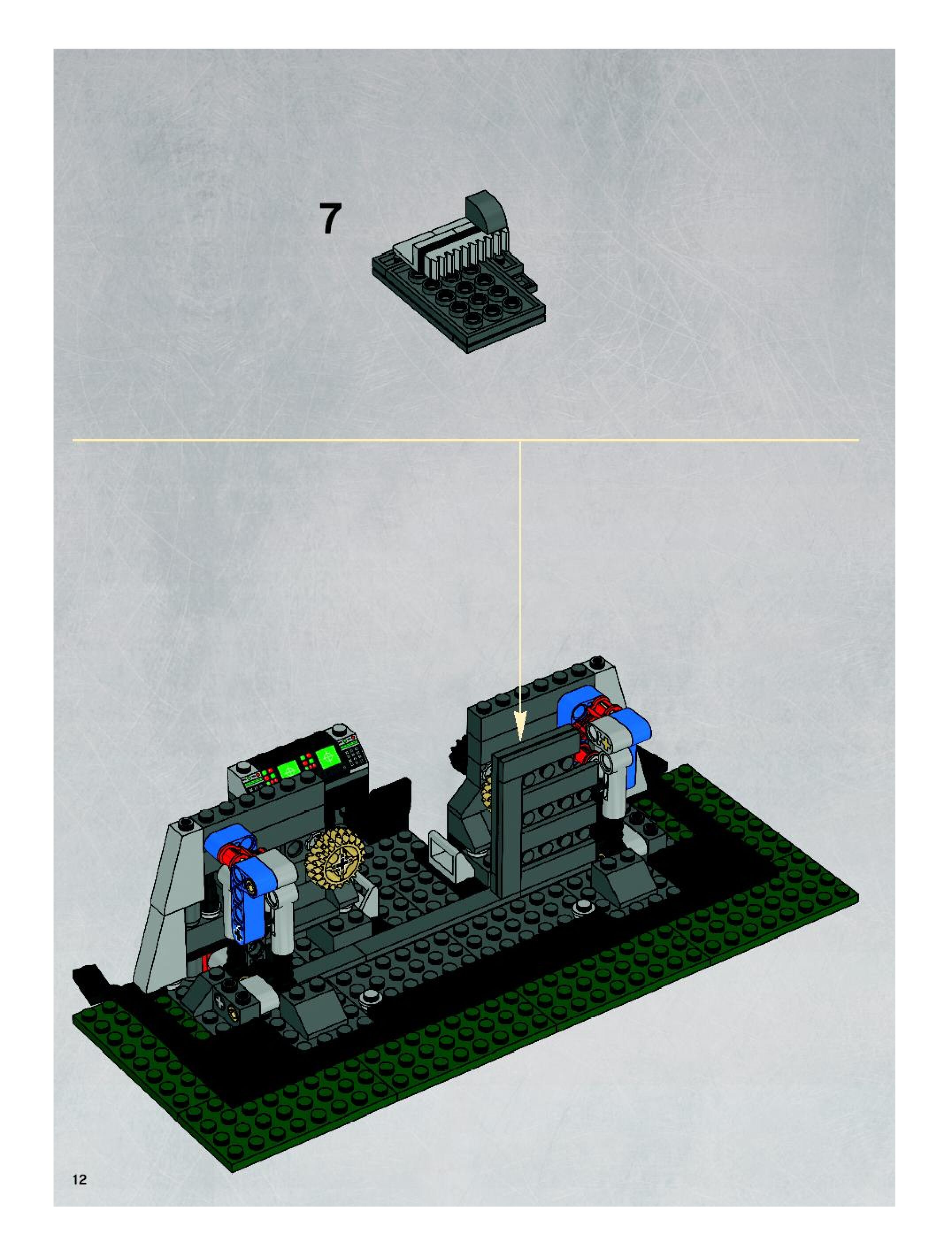 7

12