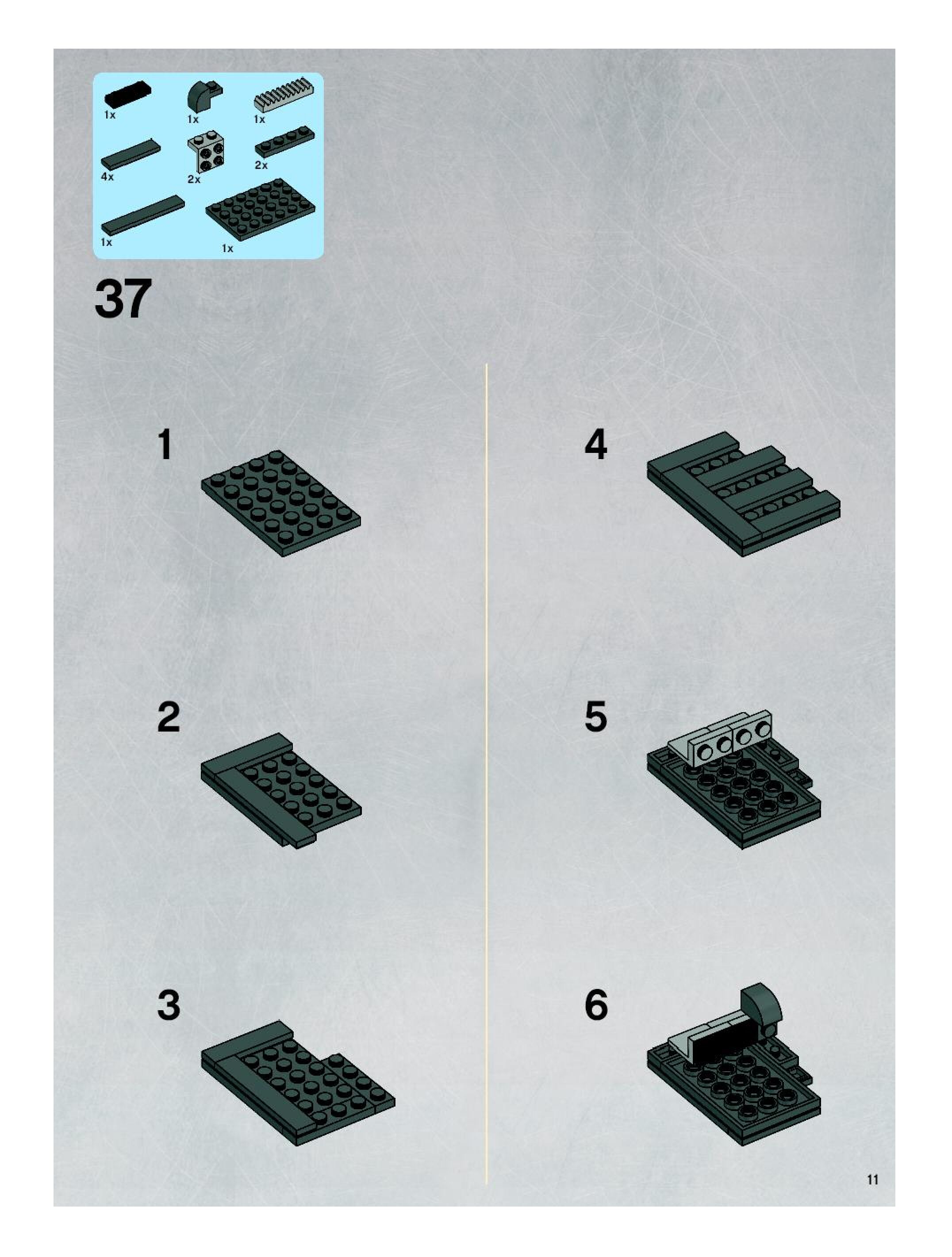 1x
1x
1x
4x
2x
2x
1x
1x

37

1

2

3

4

5

6

11