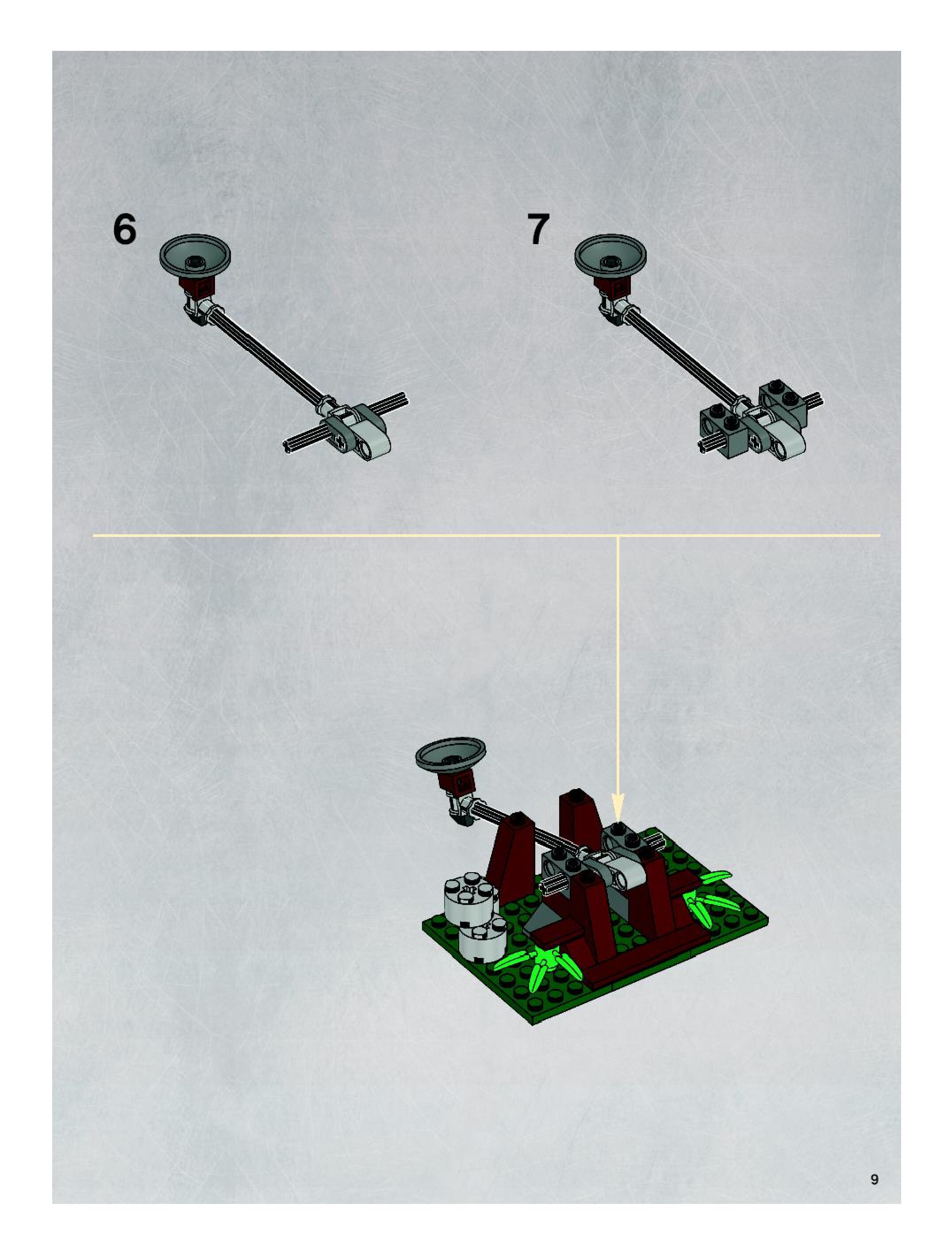 6

7

9