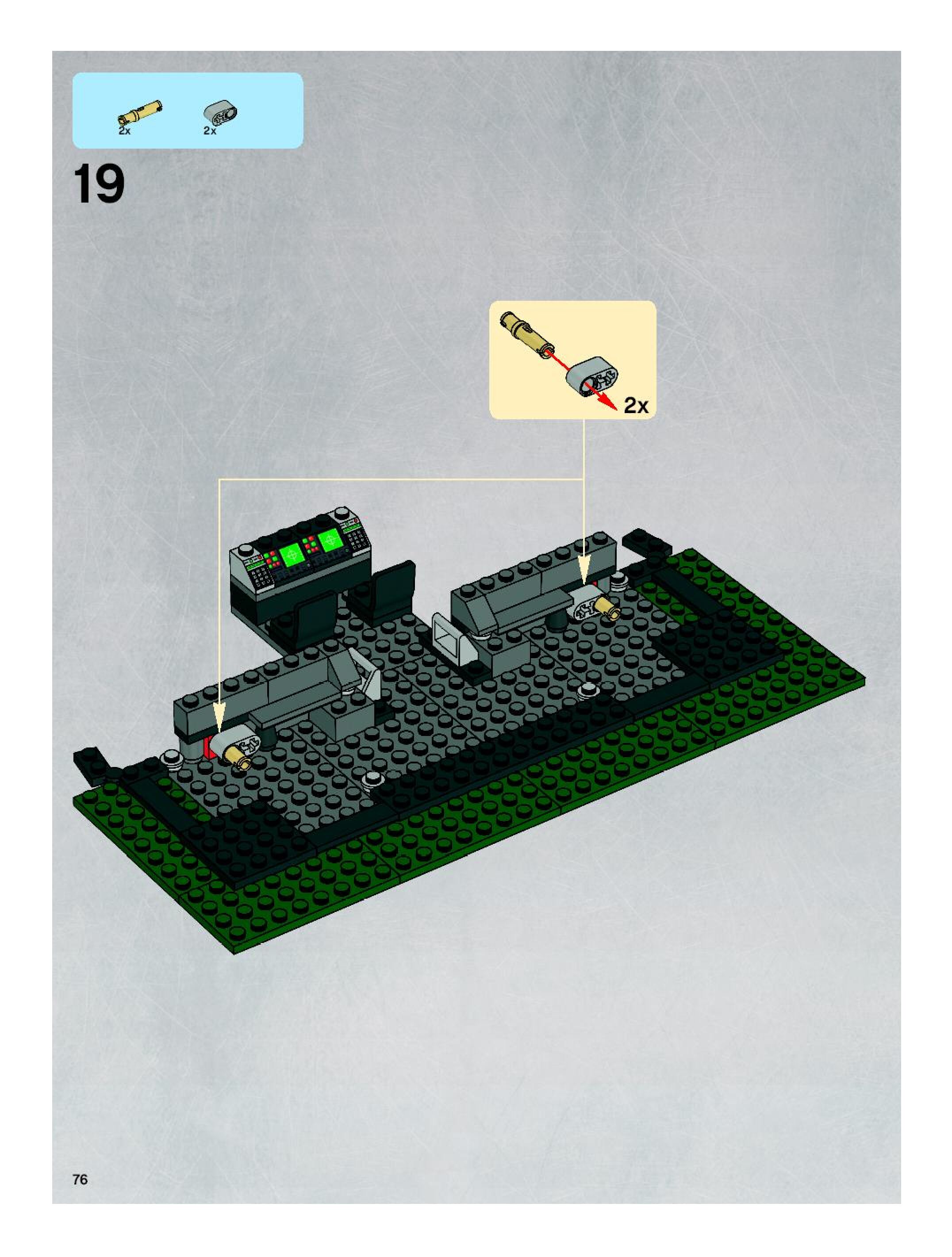 2x
2x

19

2x

76