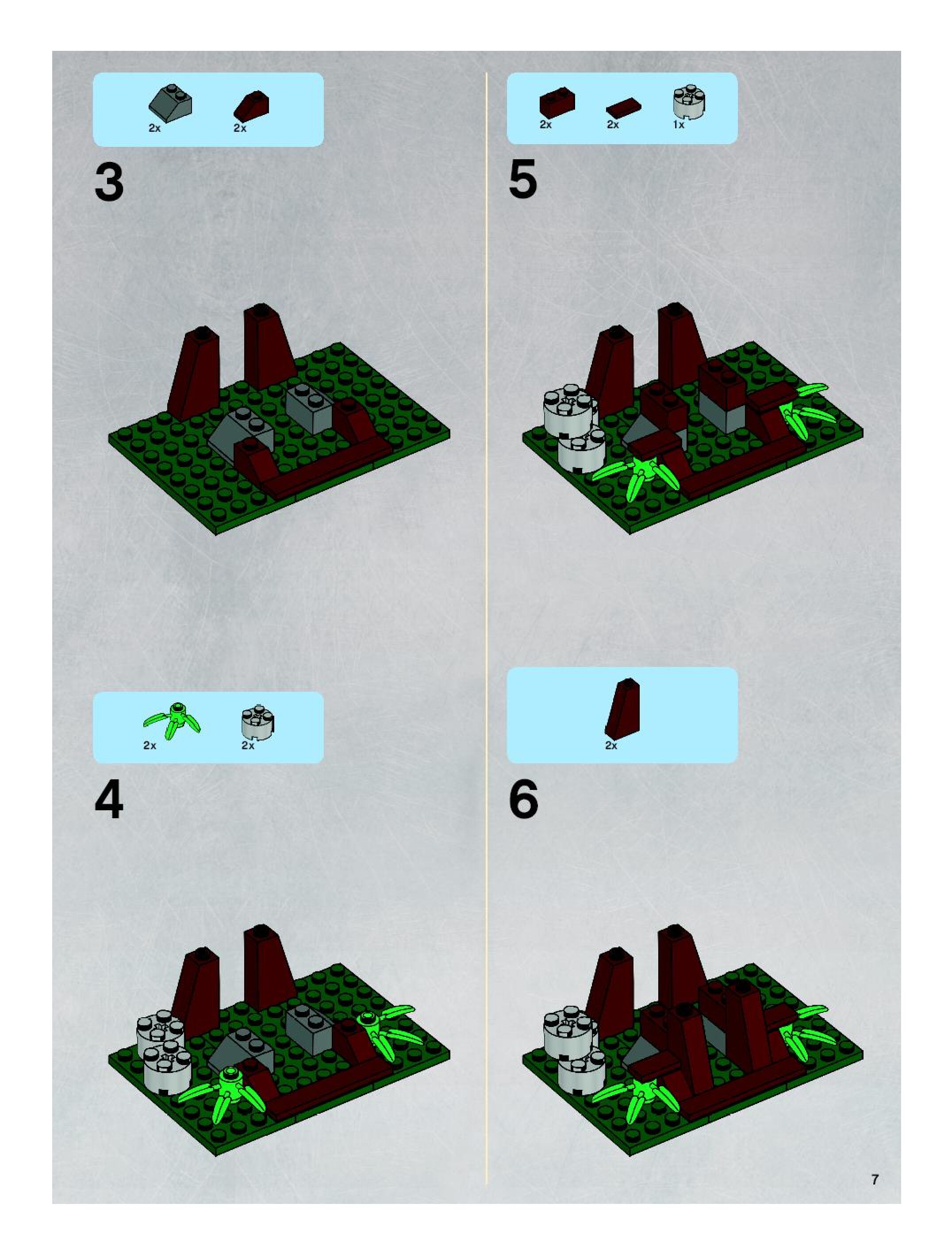 2x 2x

3

2x 2x

4

2x 2x 1x

5

2x

6

7