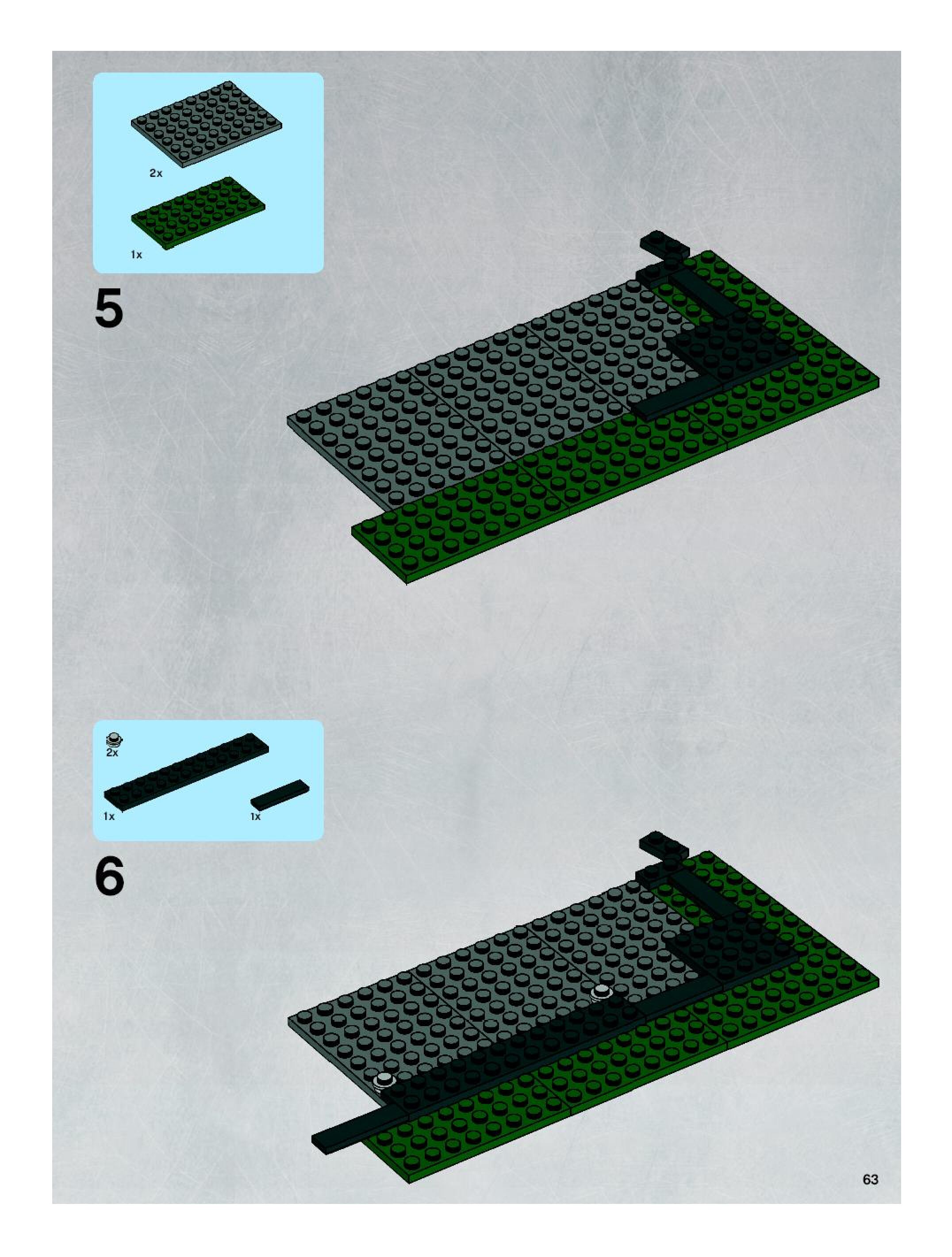 2x

1x

5

2x

1x

1x

6

63