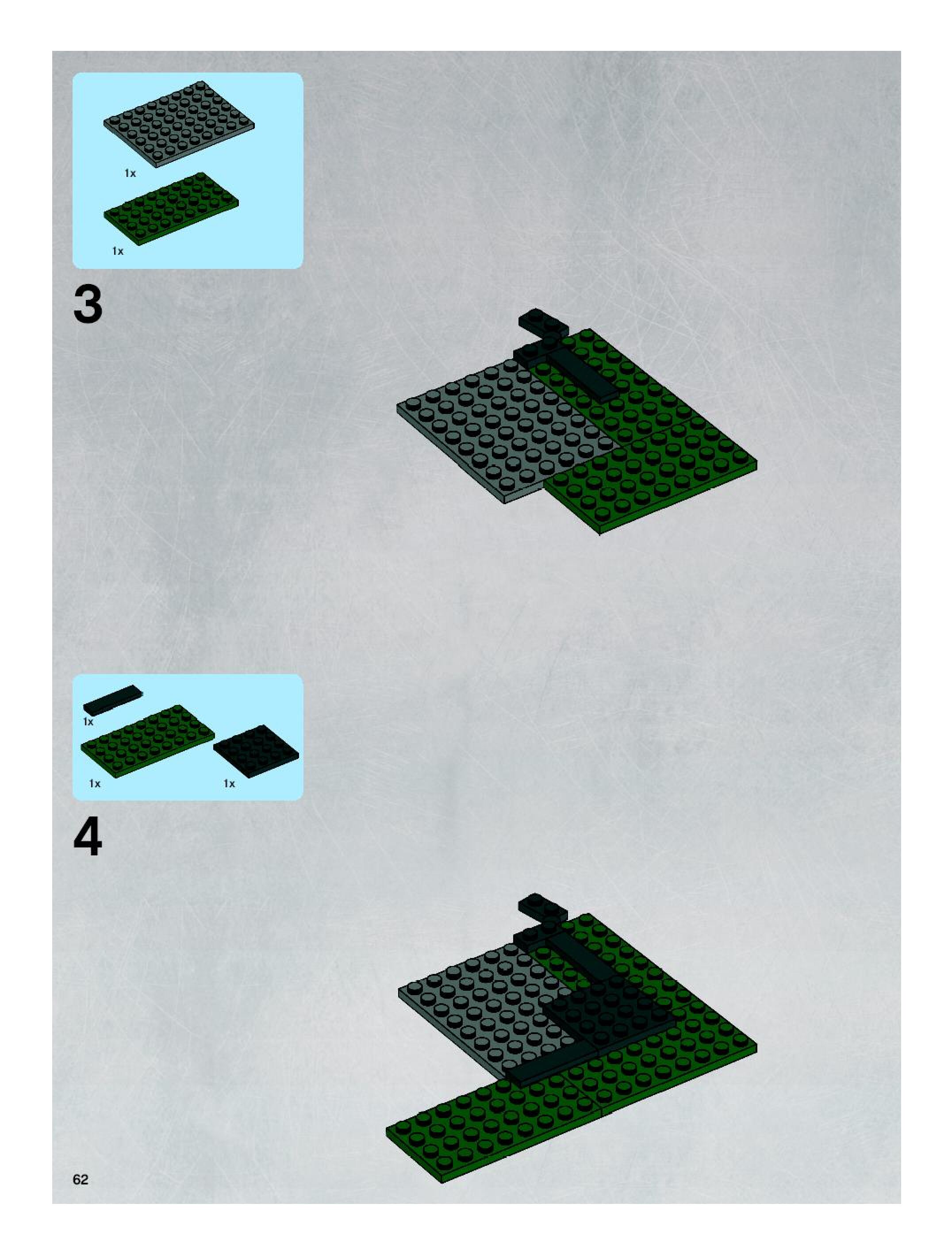 1x

1x

3

1x

1x

1x

4

62