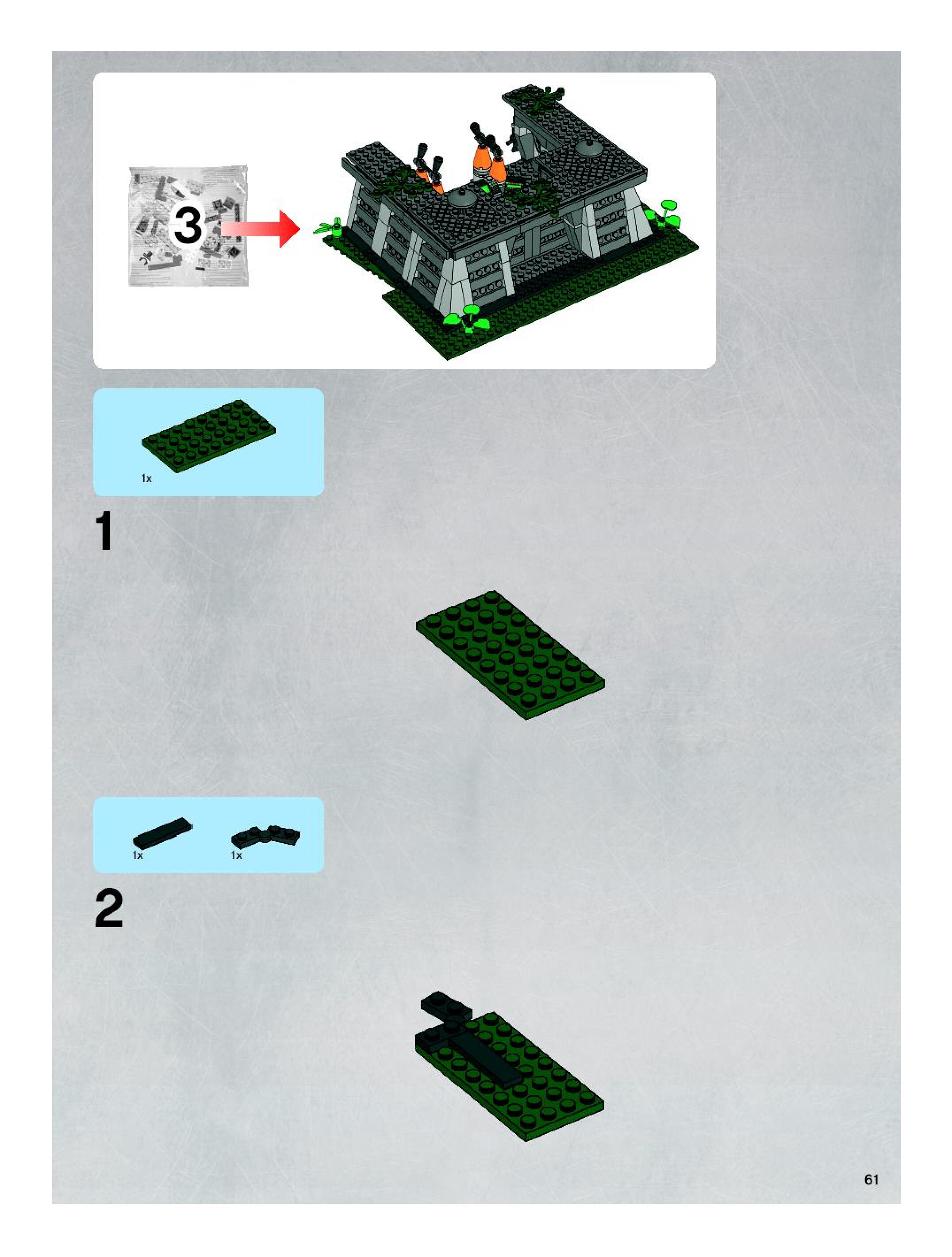 3

1x

1

1x 1x

2

61