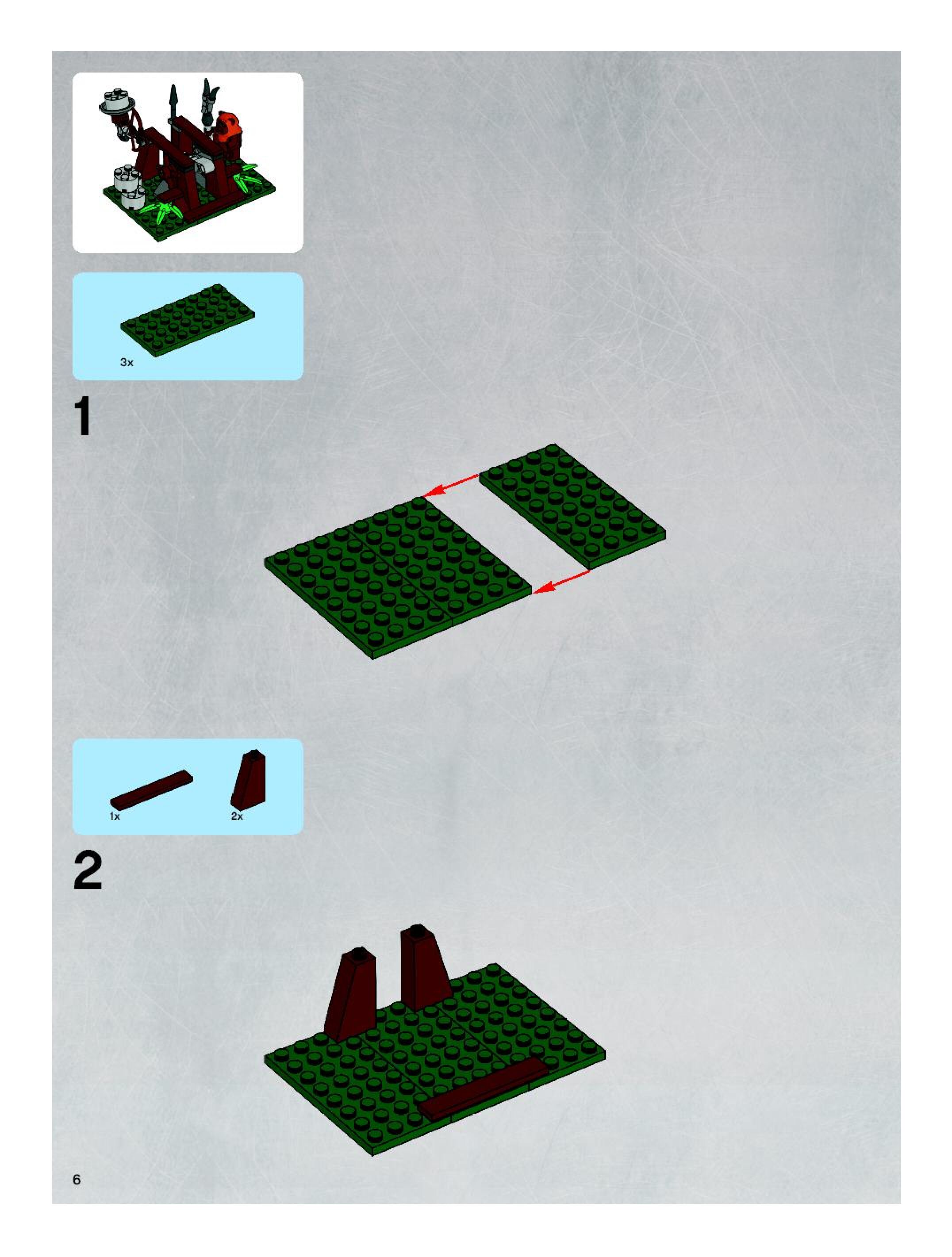 3x

1

1x

2x

2

6