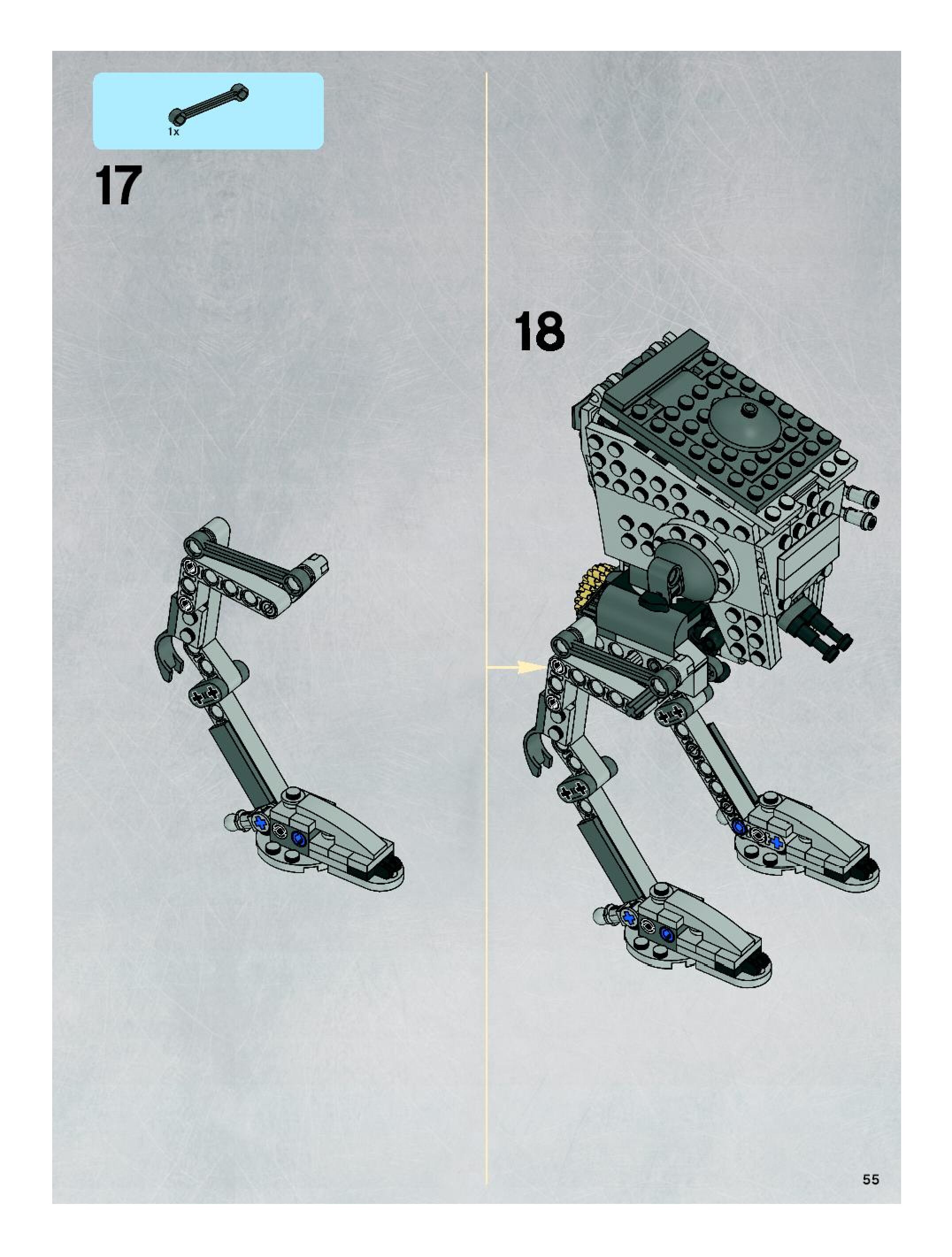 1x

17

18

55