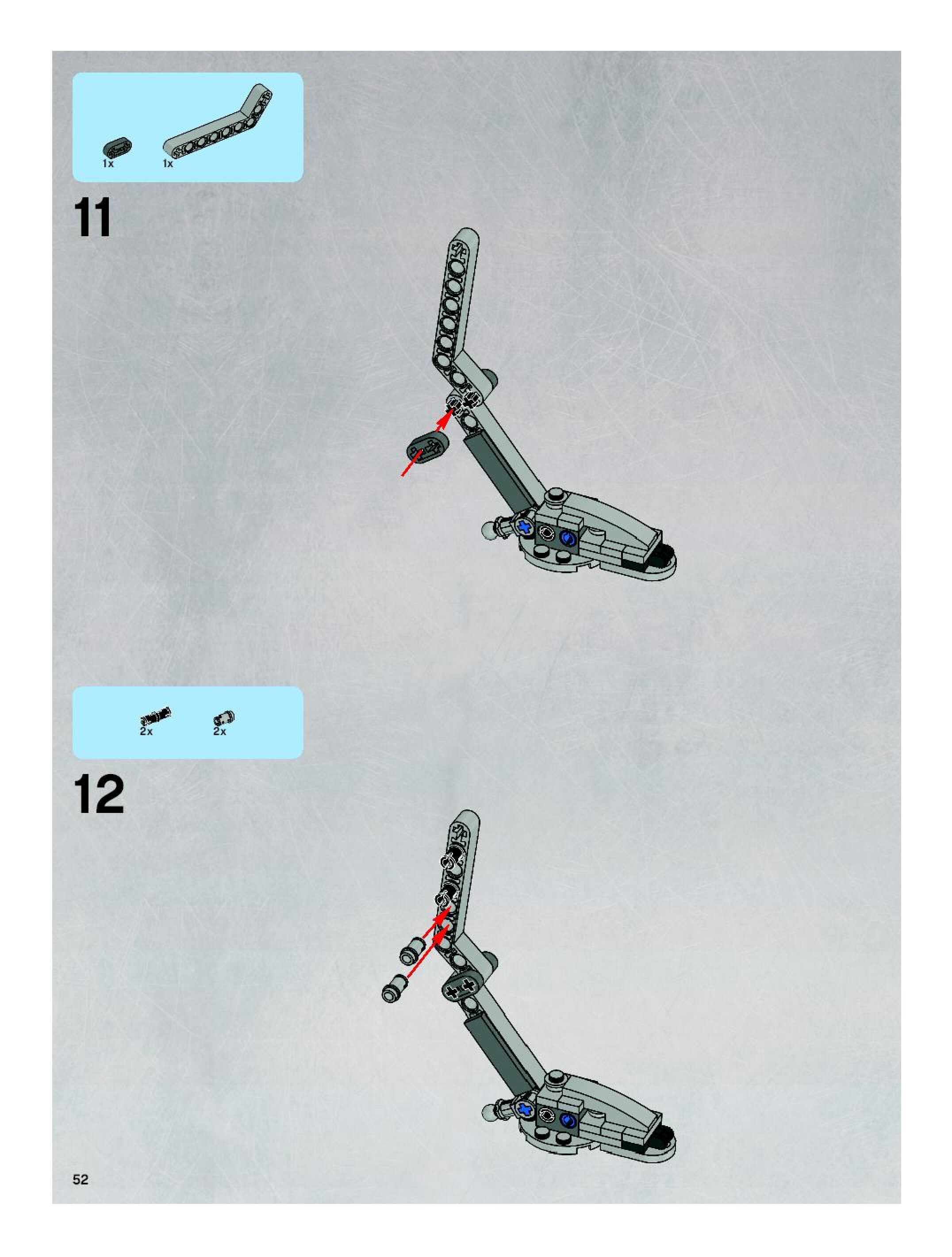 1x 1x

11

2x 2x

12

52