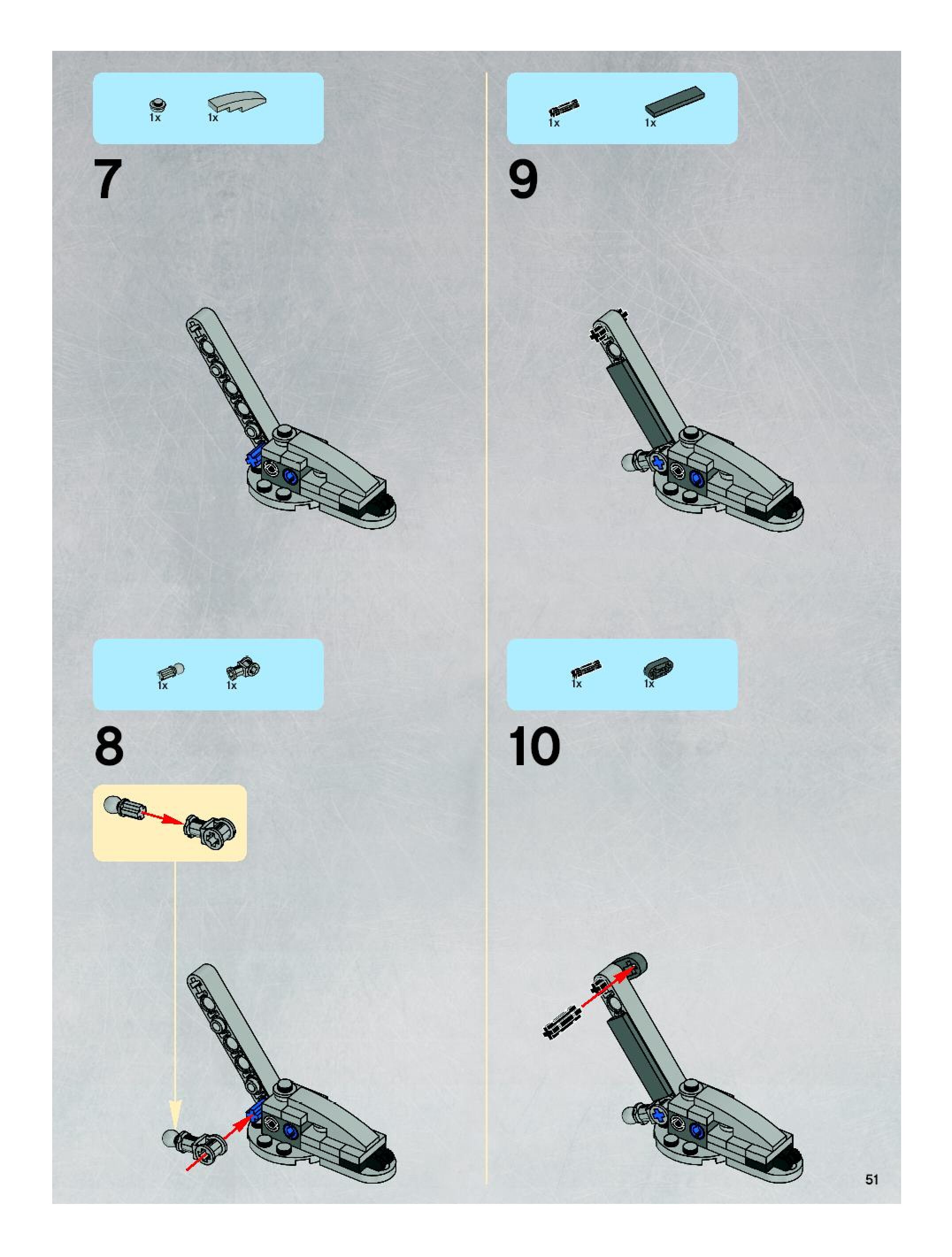 1x 1x

7

1x 1x

8

1x 1x

9

1x 1x

10

51