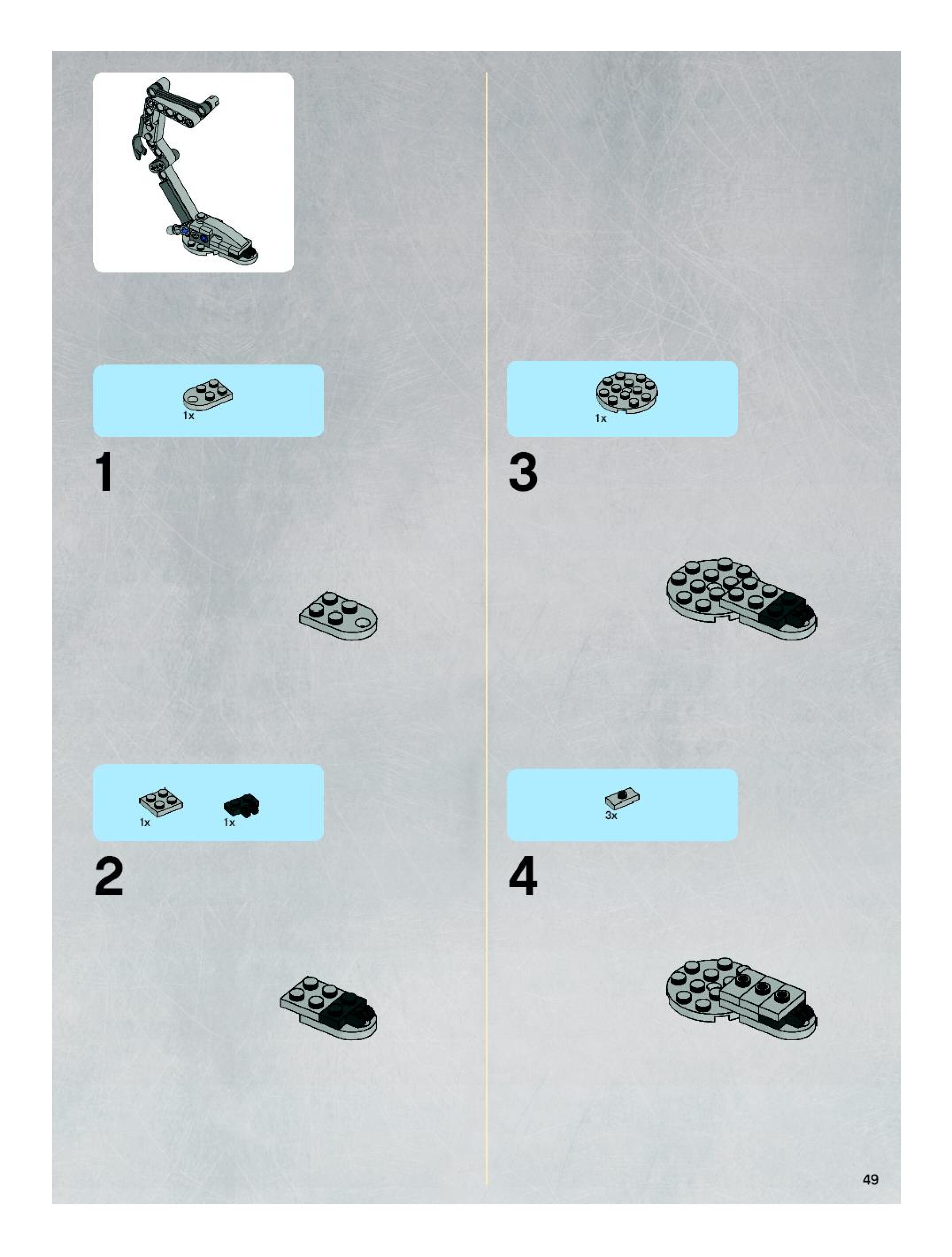 1x

1

1x 1x

2

1x

3

3x

4

49