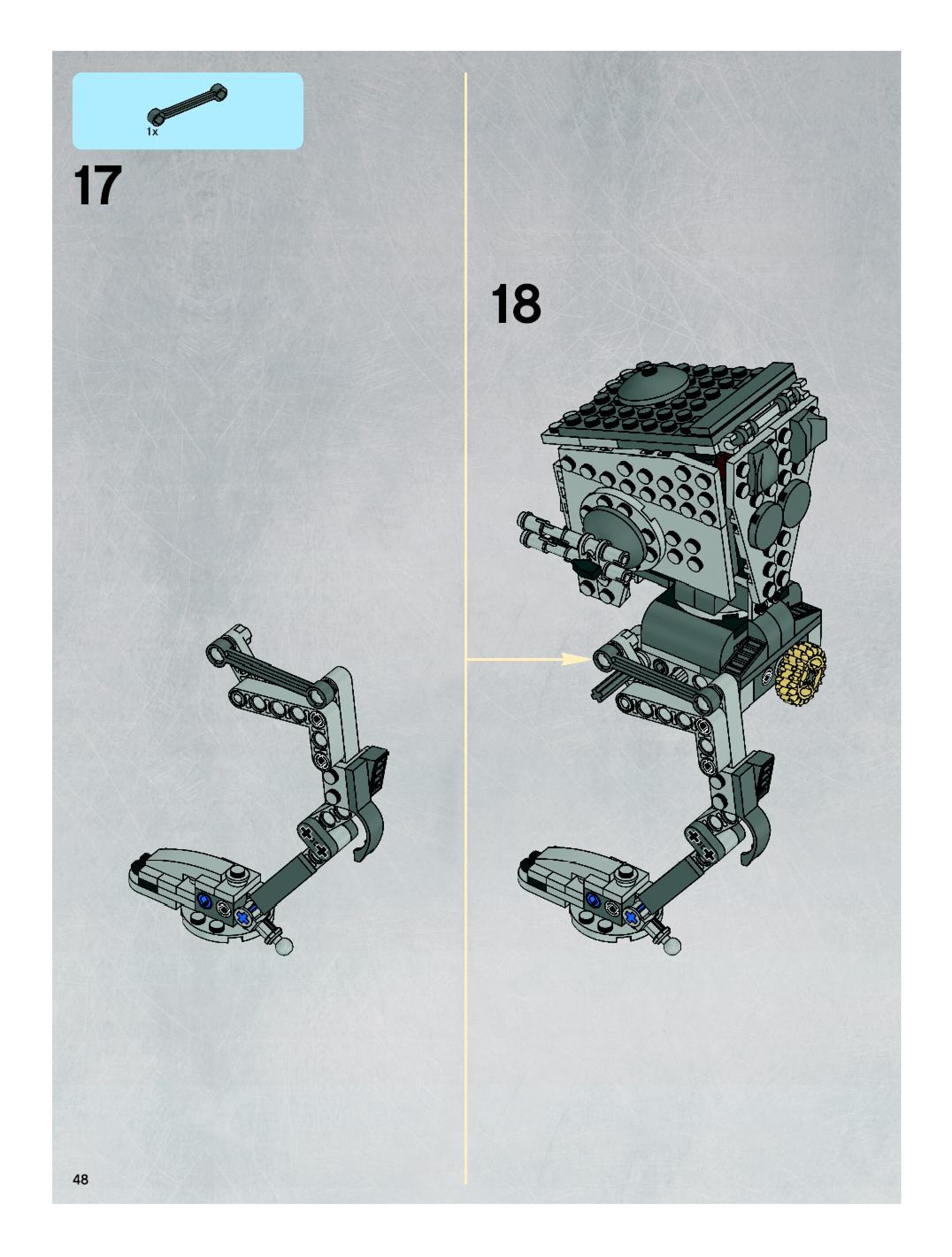 1x

17

18

48