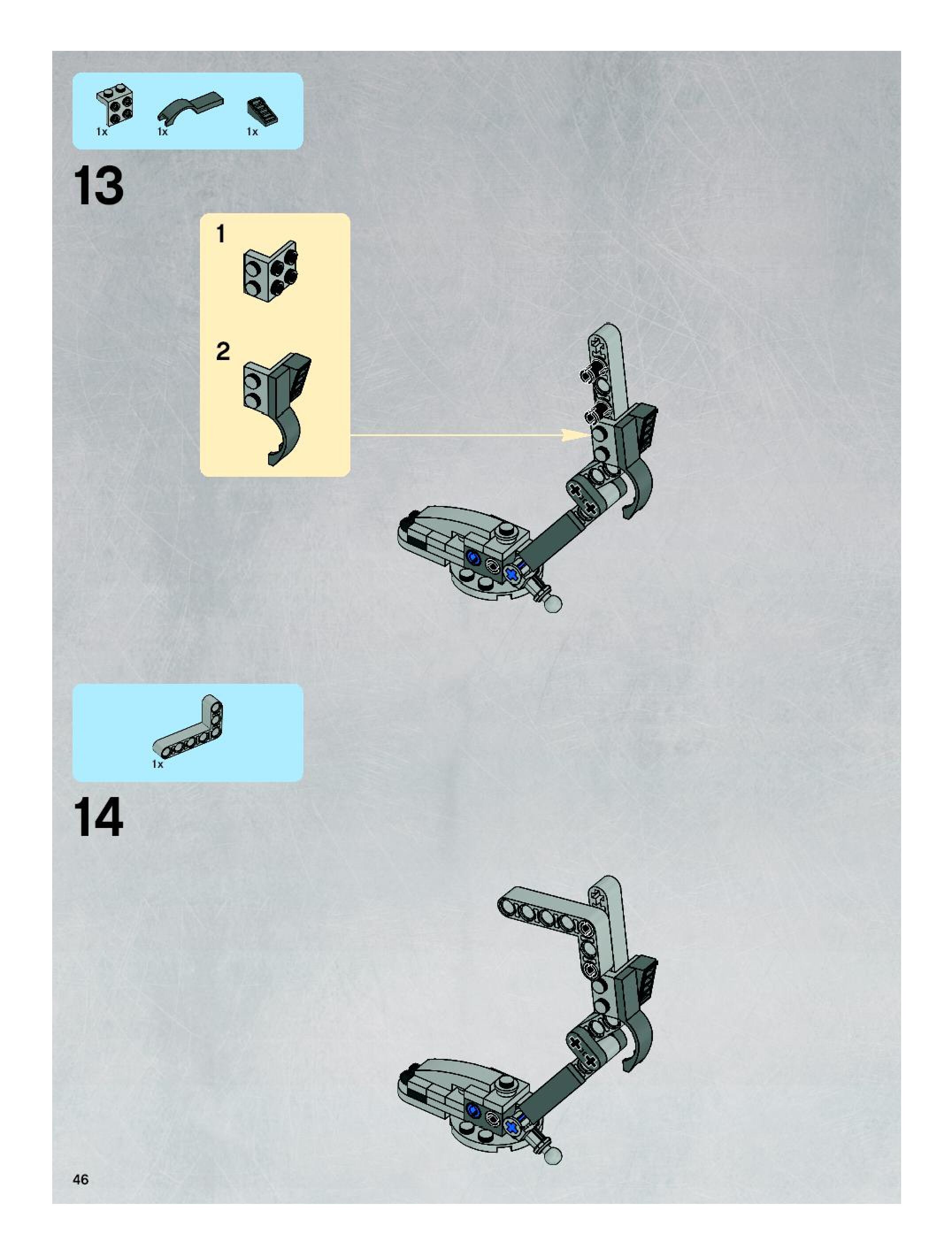 1x 1x 1x

13

1

2

1x

14

46