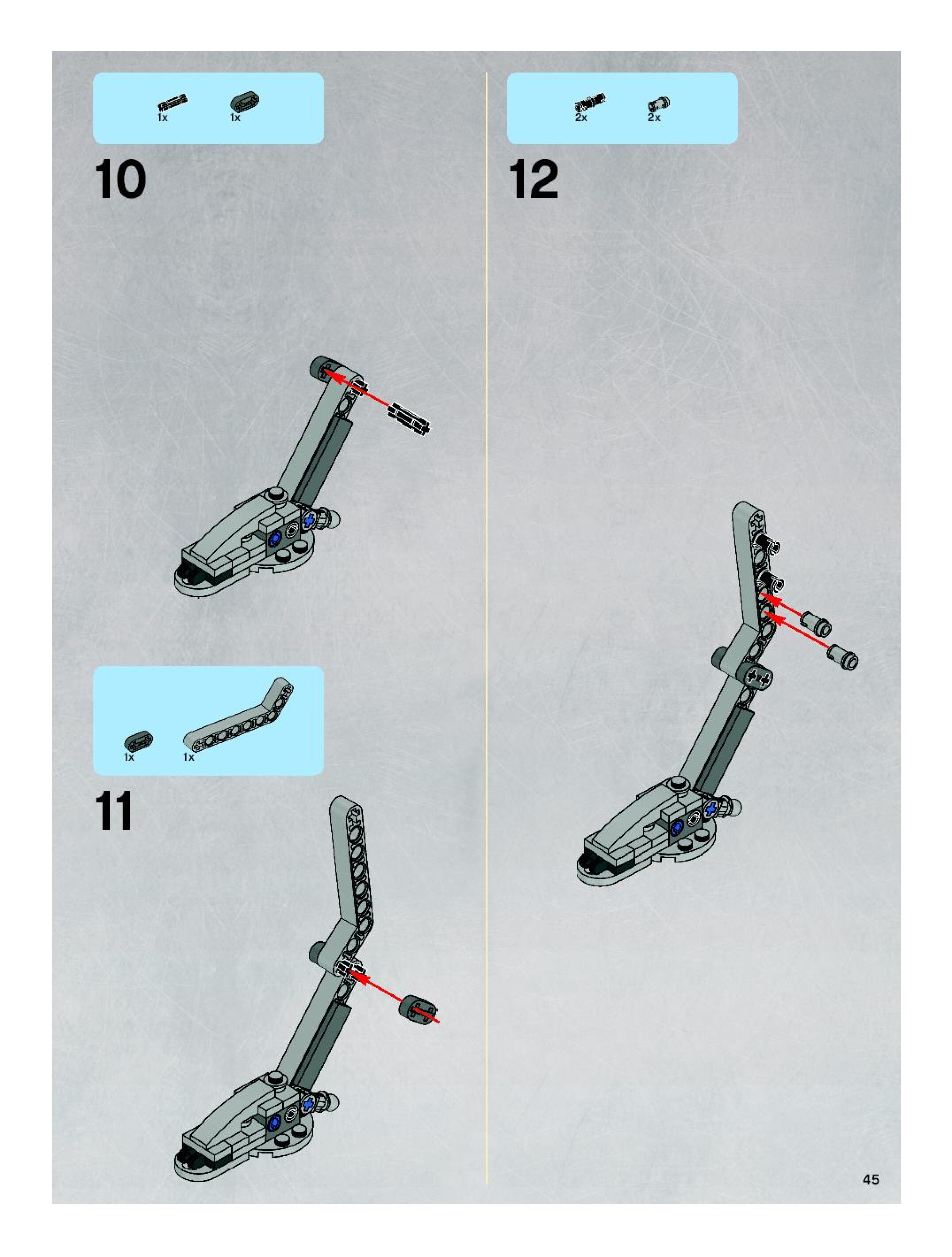 1x 1x

10

1x 1x

11

2x 2x

12

45