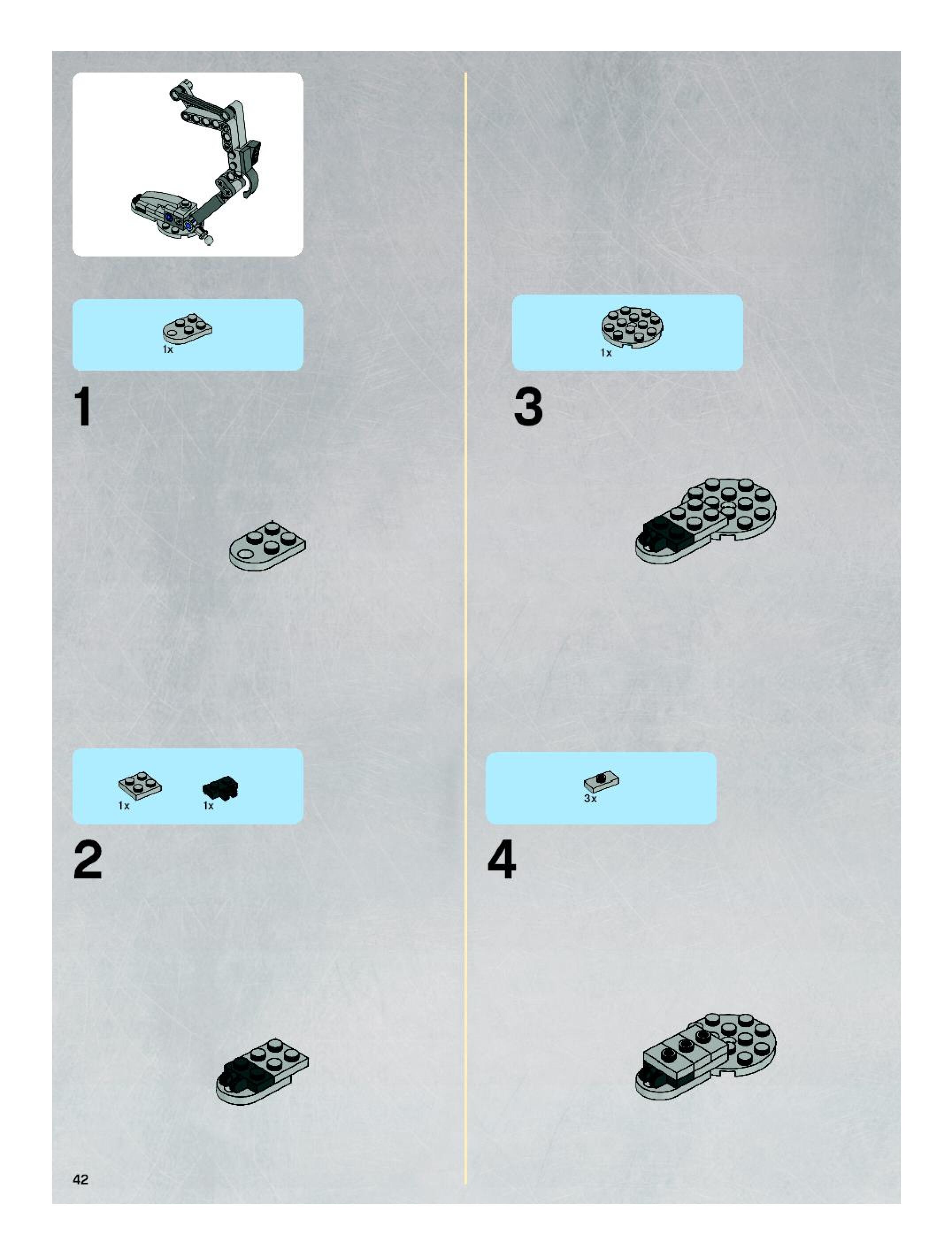 1x

1

1x 1x

2

1x

3

3x

4

42