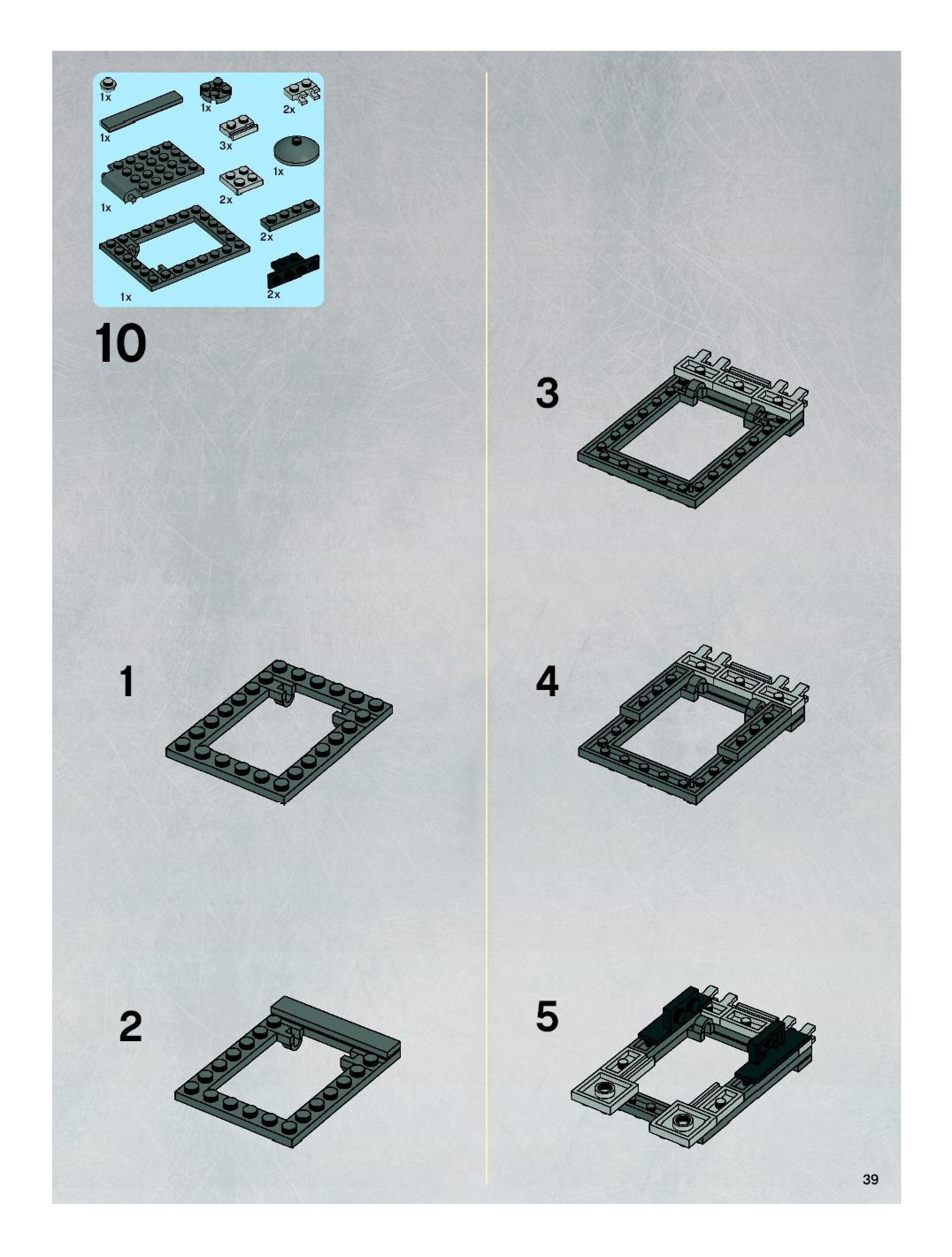 1x
1x
2x
1x
3x
1x
1x
2x
2x
1x
2x

10

1

2

3

4

5

39