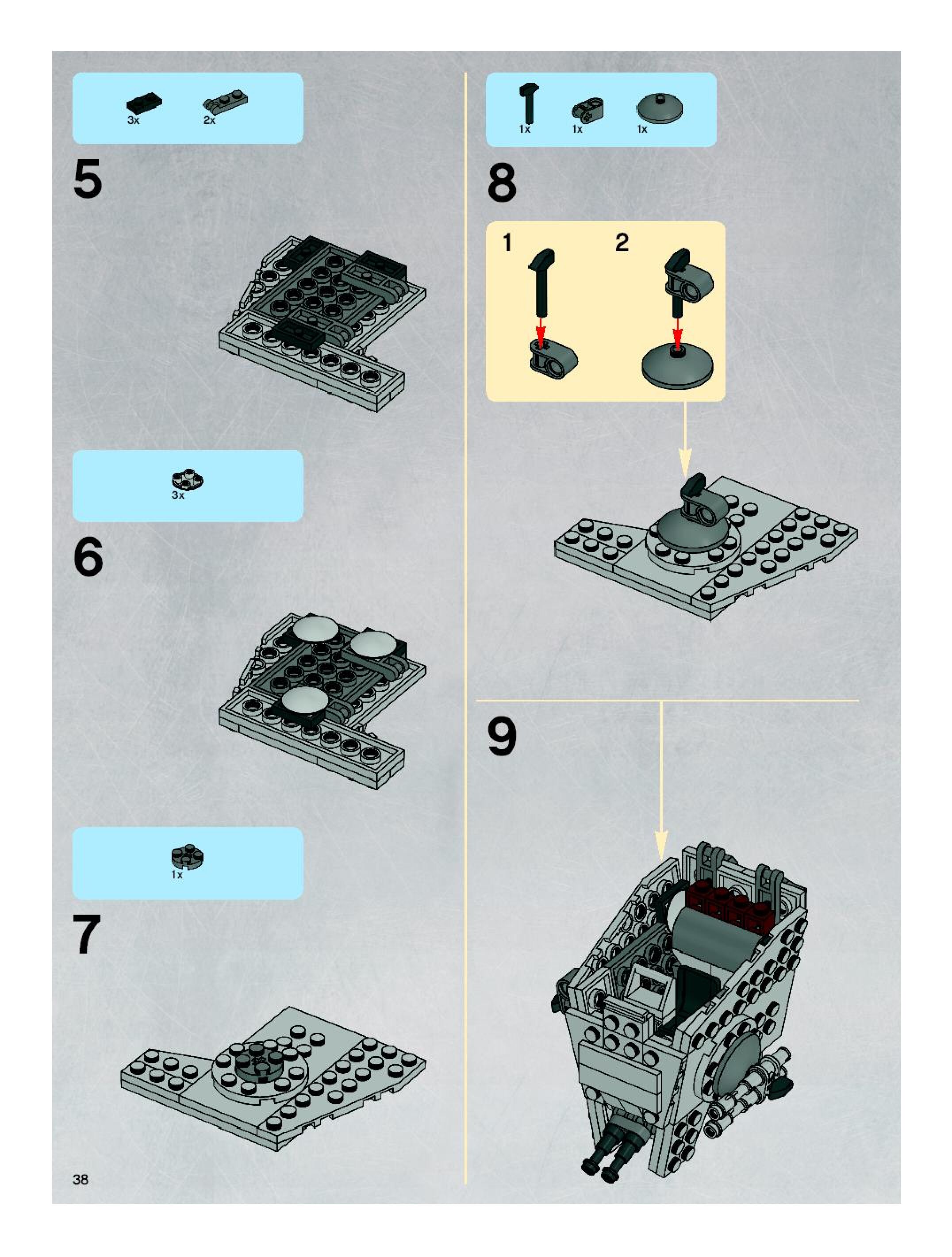 3x 2x

5

3x

6

1x

7

38

1x 1x 1x

8

1 2

9