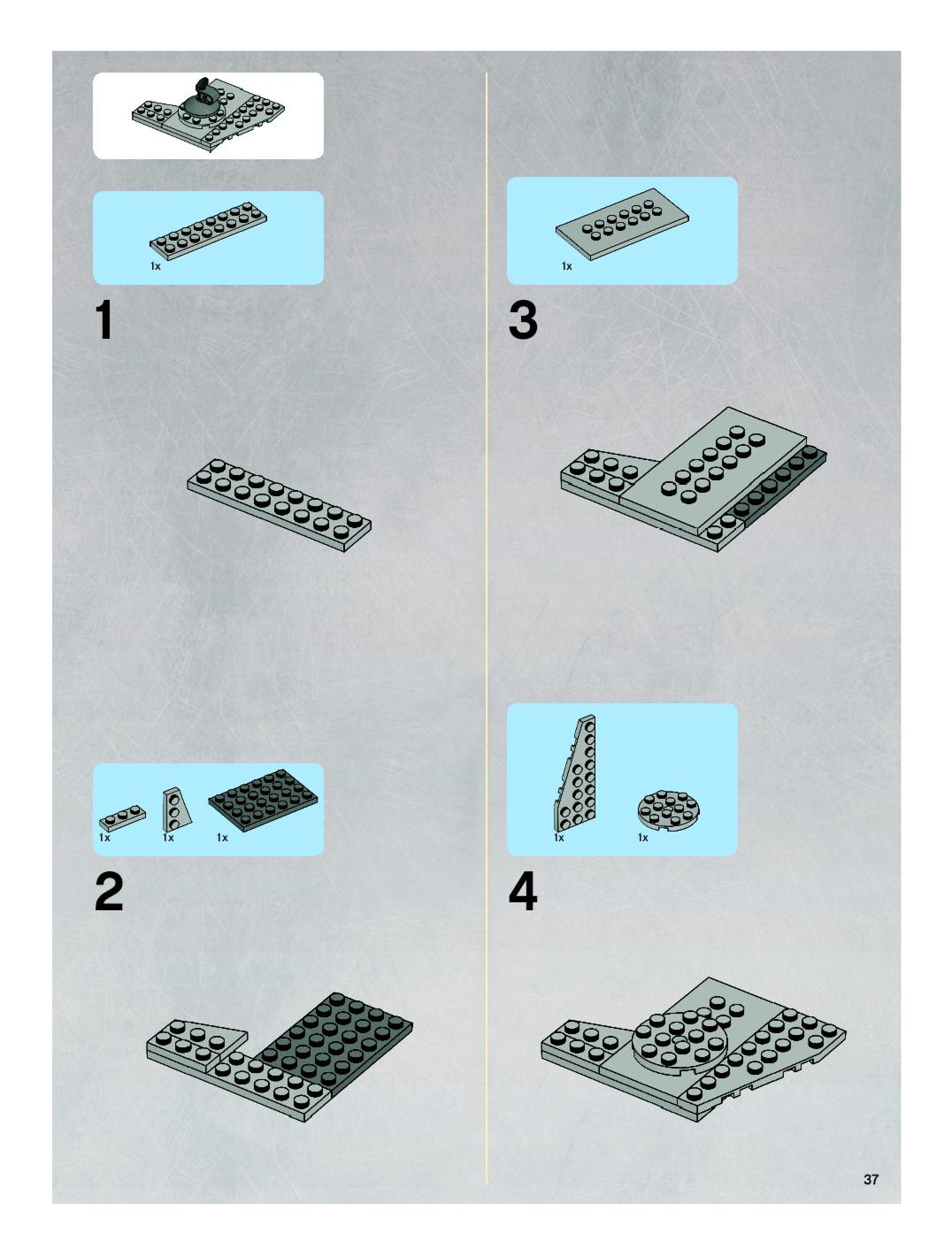 1x

1

1x 1x 1x

2

1x

3

1x 1x

4

37