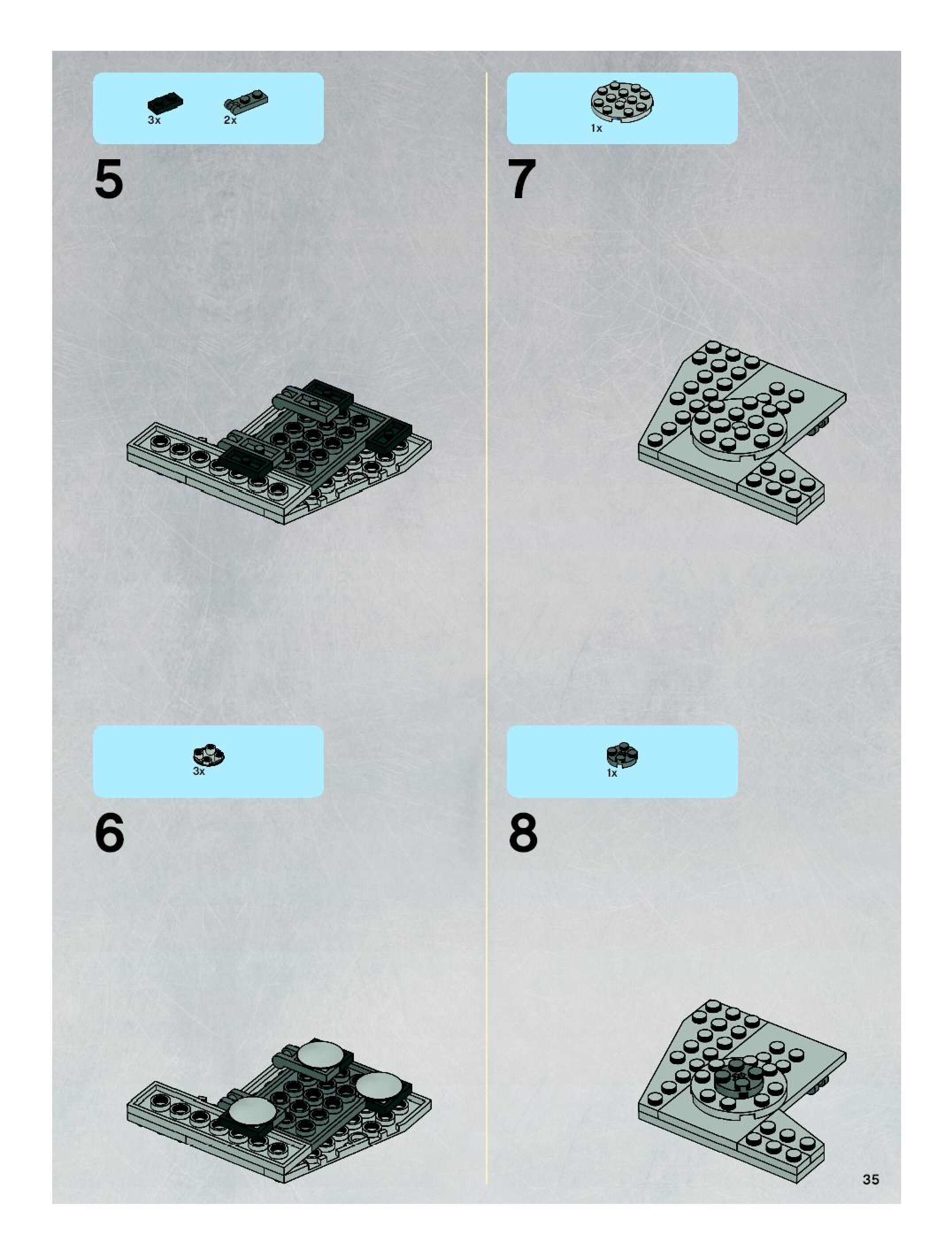 3x 2x

5

3x

6

1x

7

1x

8

35