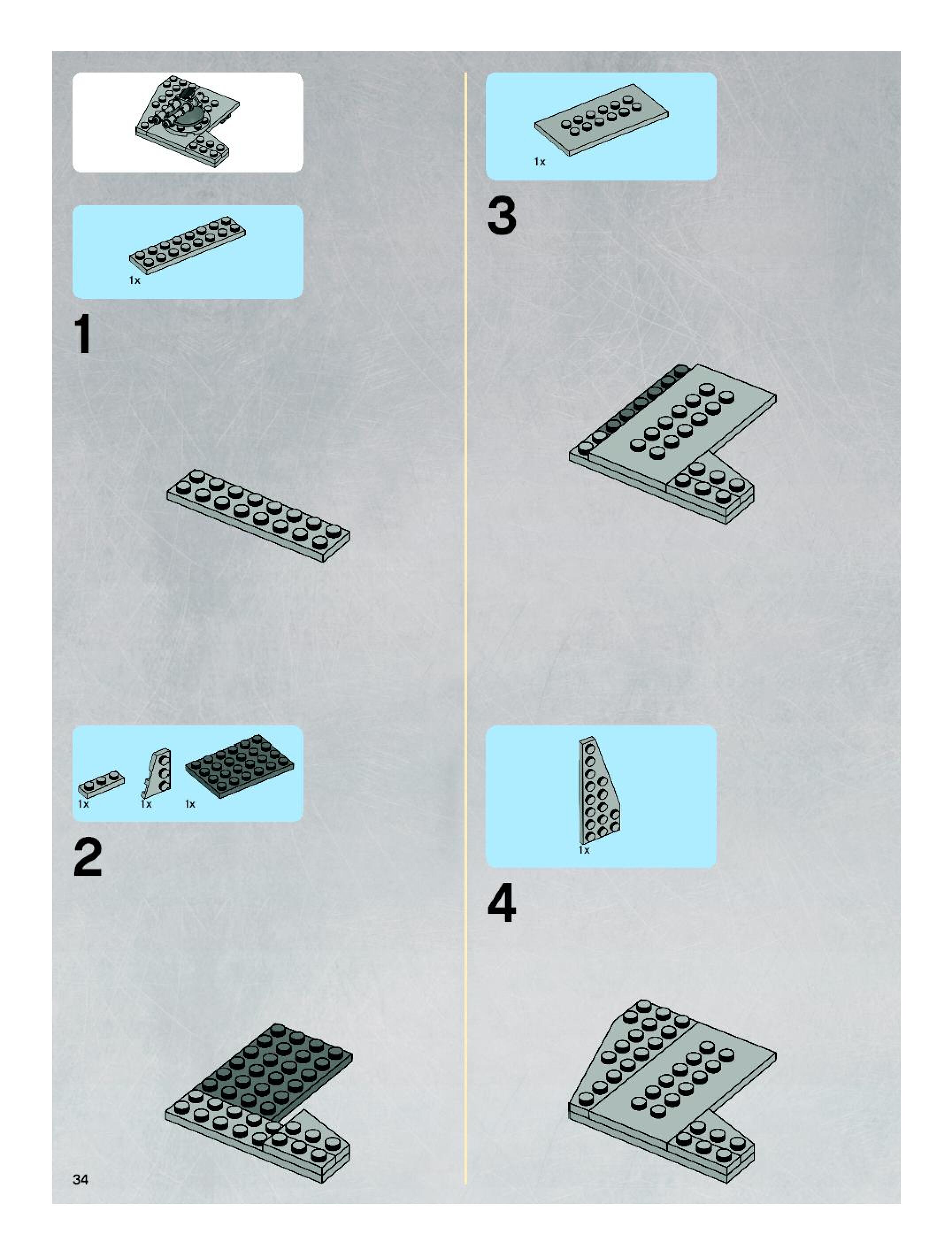 1x

1

1x 1x 1x

2

34

1x

3

1x

4