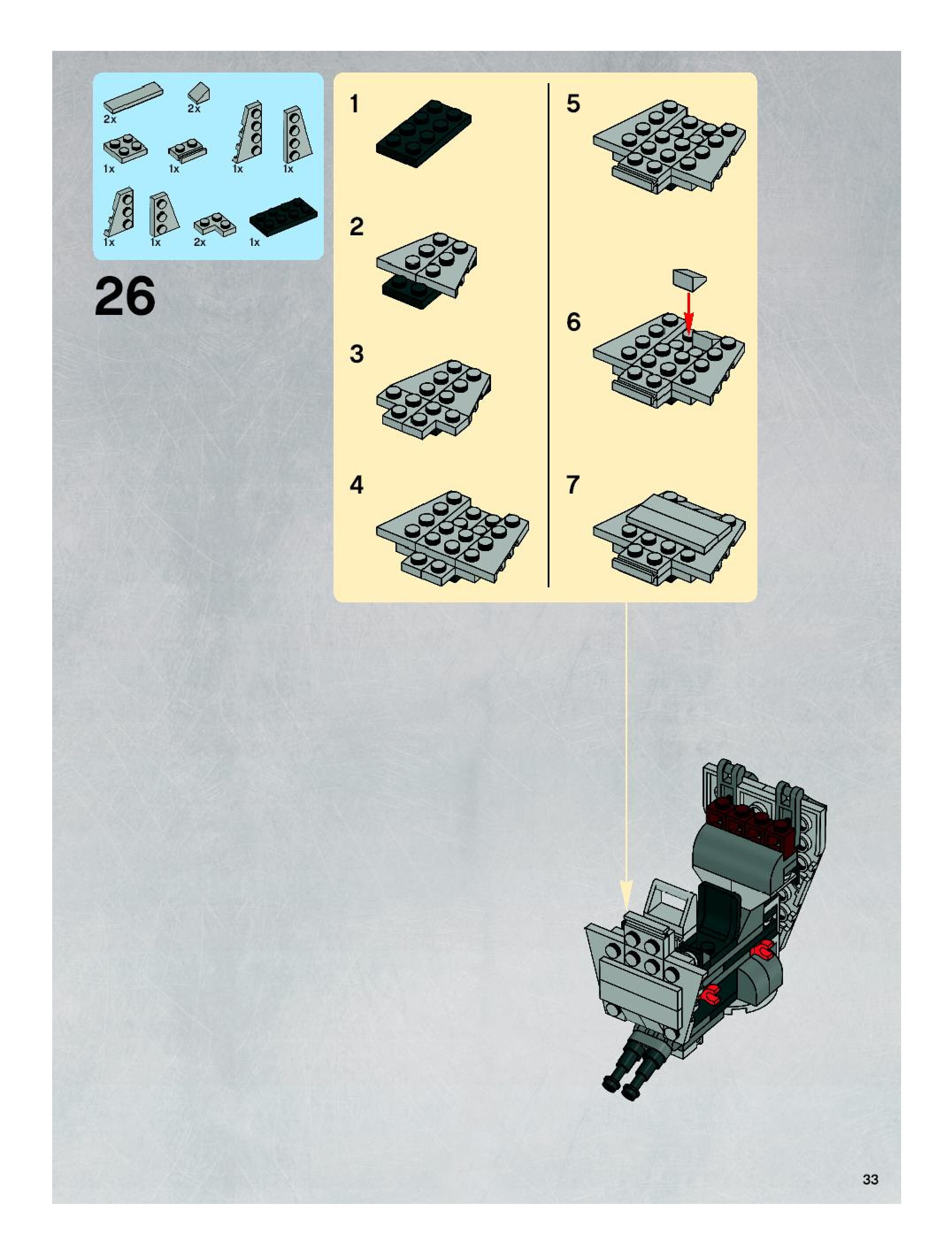 2x
2x
1x
1x
1x
1x
1x
1x
2x
1x

26

1
2
3
4
5
6
7

33