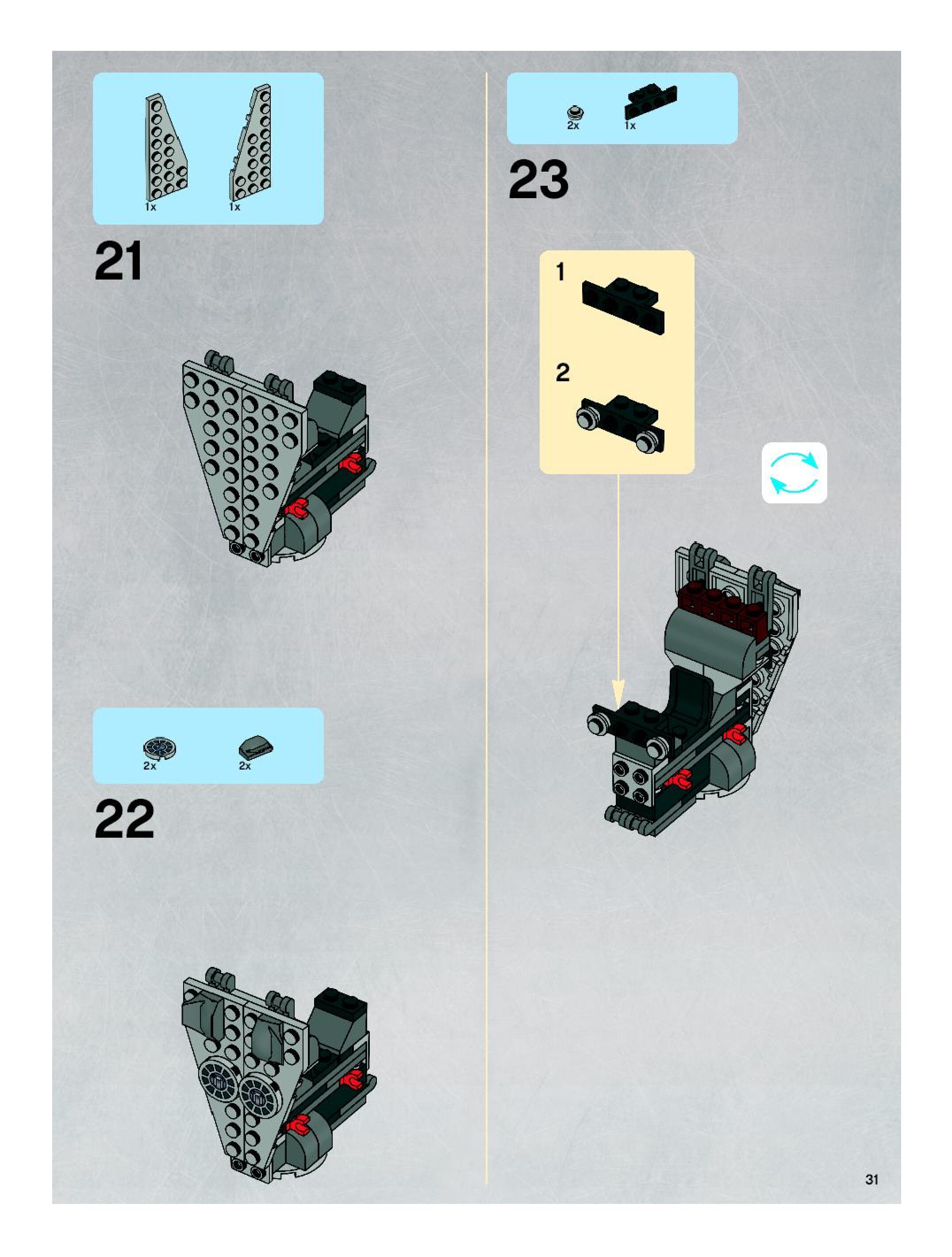 1x 1x

21

2x 2x

22

2x 1x

23

1

2

31