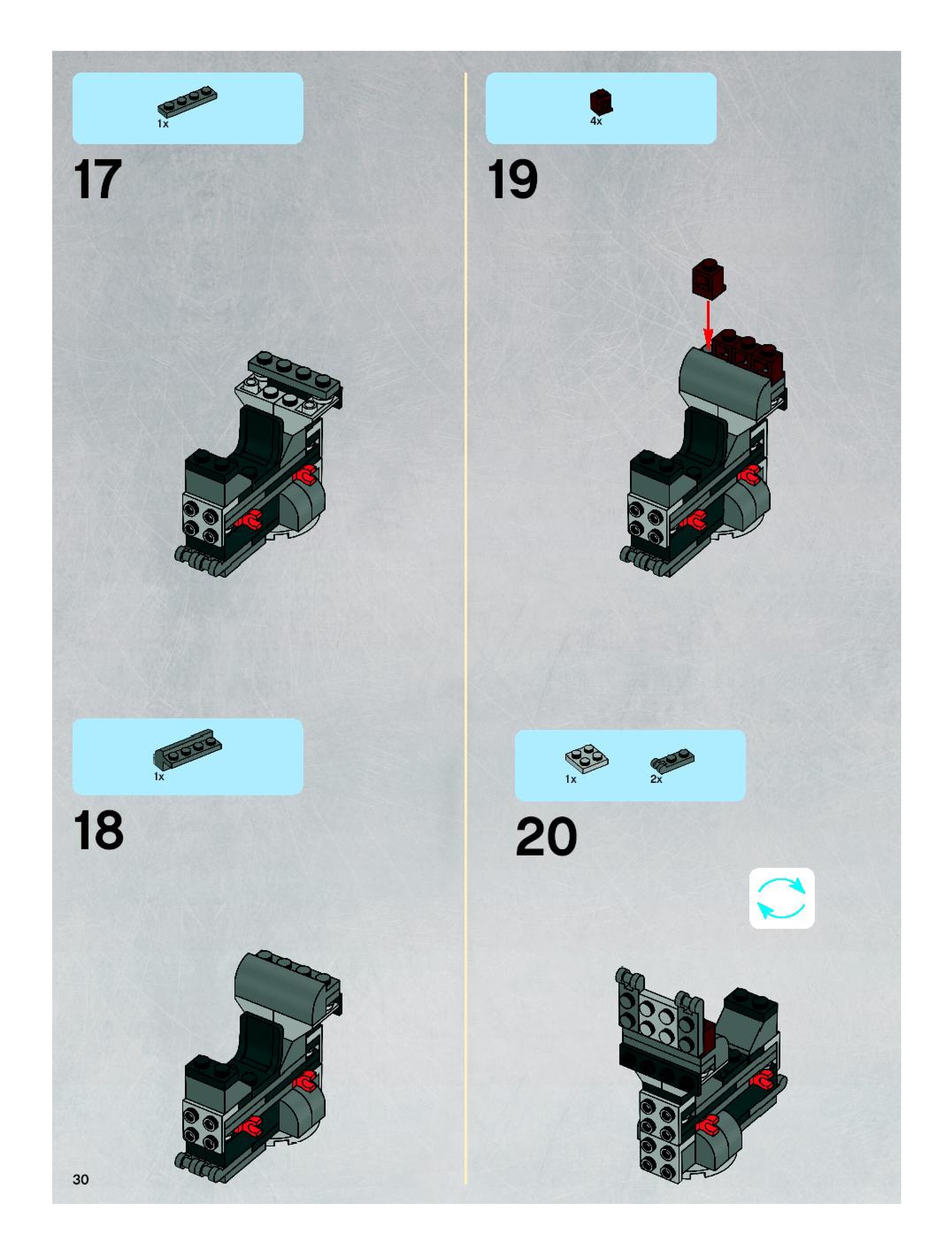 1x

17

1x

18

30

4x

19

1x

2x

20