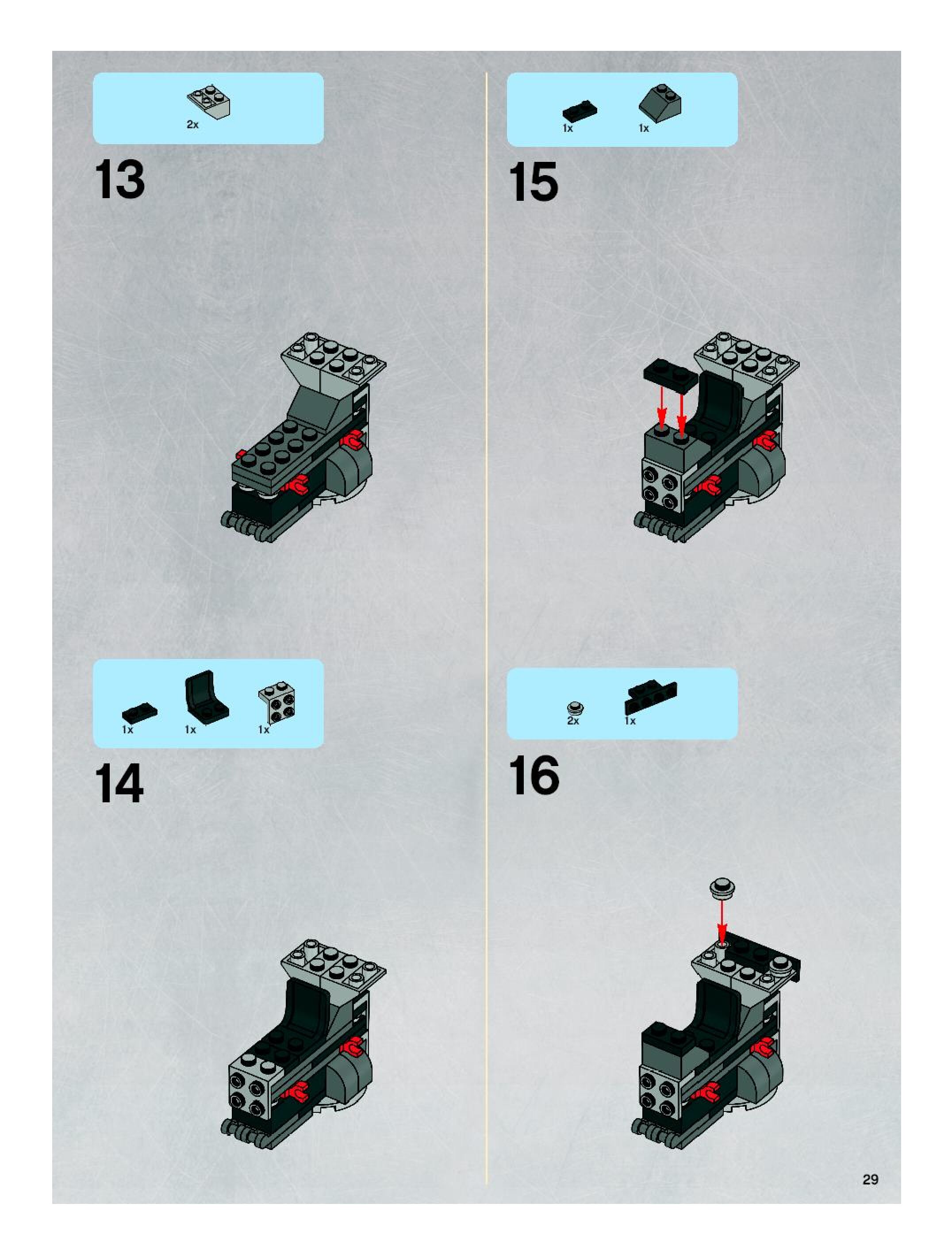 2x

13

1x 1x 1x

14

1x 1x

15

2x 1x

16

29