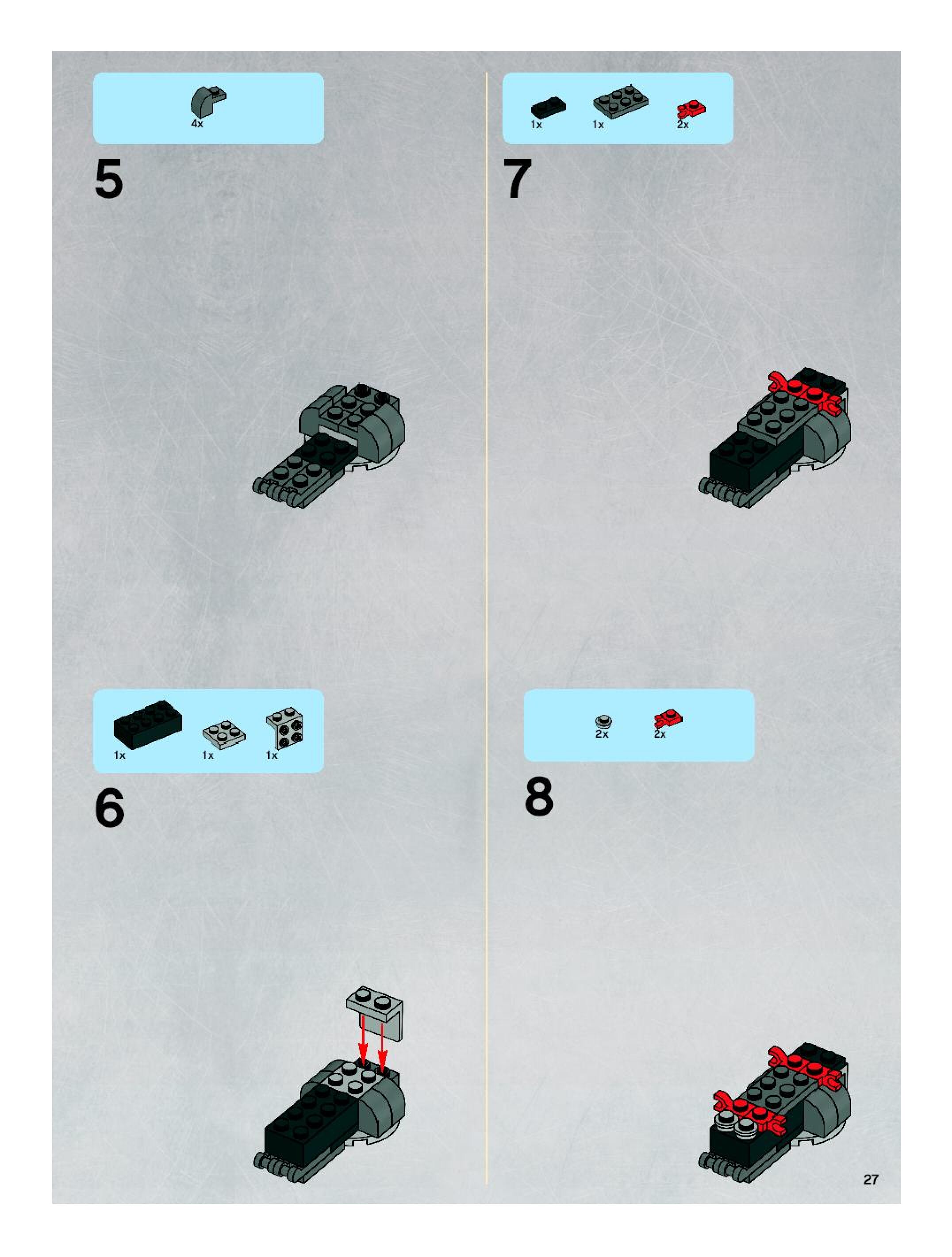 4x

5

1x 1x 1x

6

1x 1x 2x

7

2x 2x

8

27