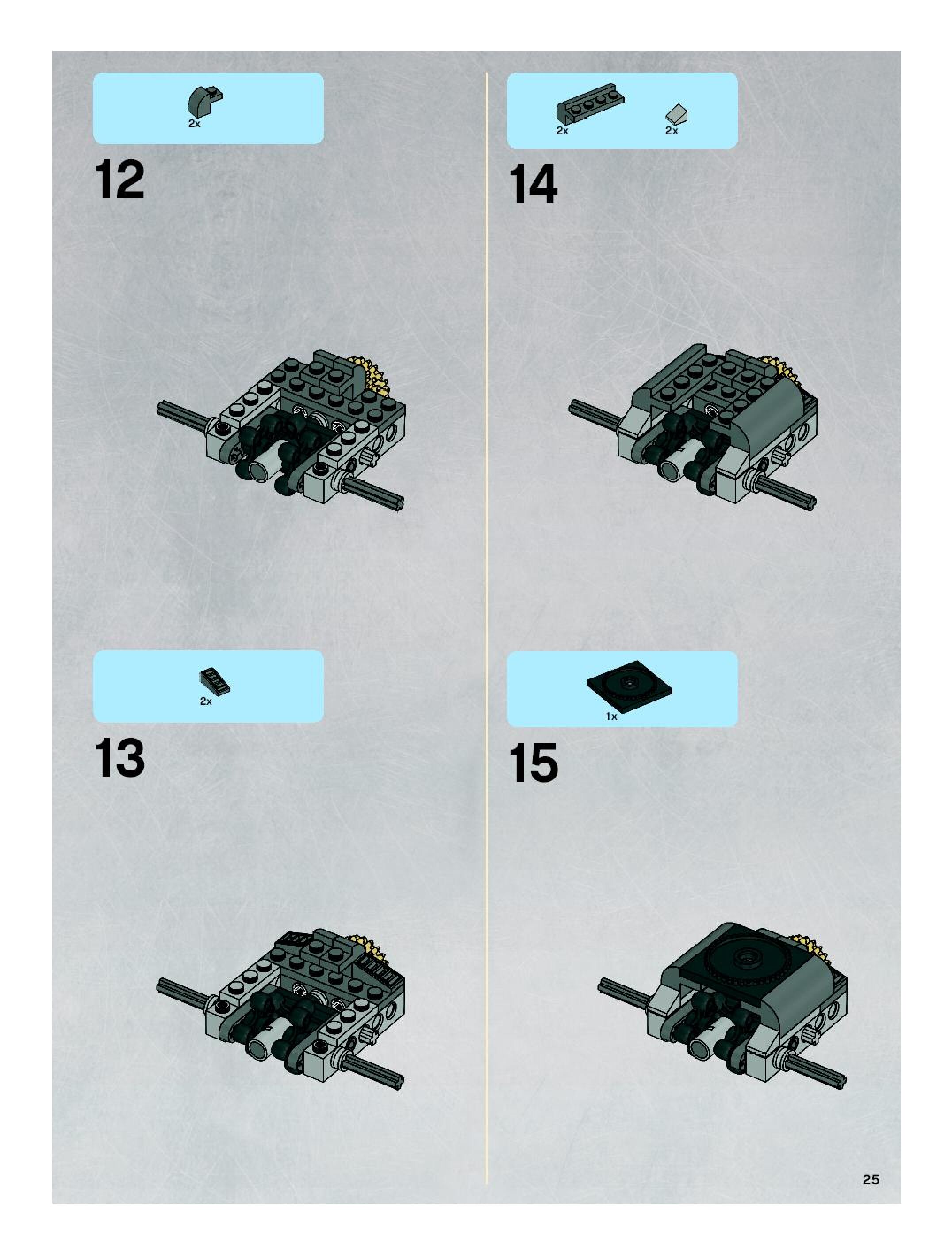 2x

12

2x

13

2x 2x

14

1x

15

25