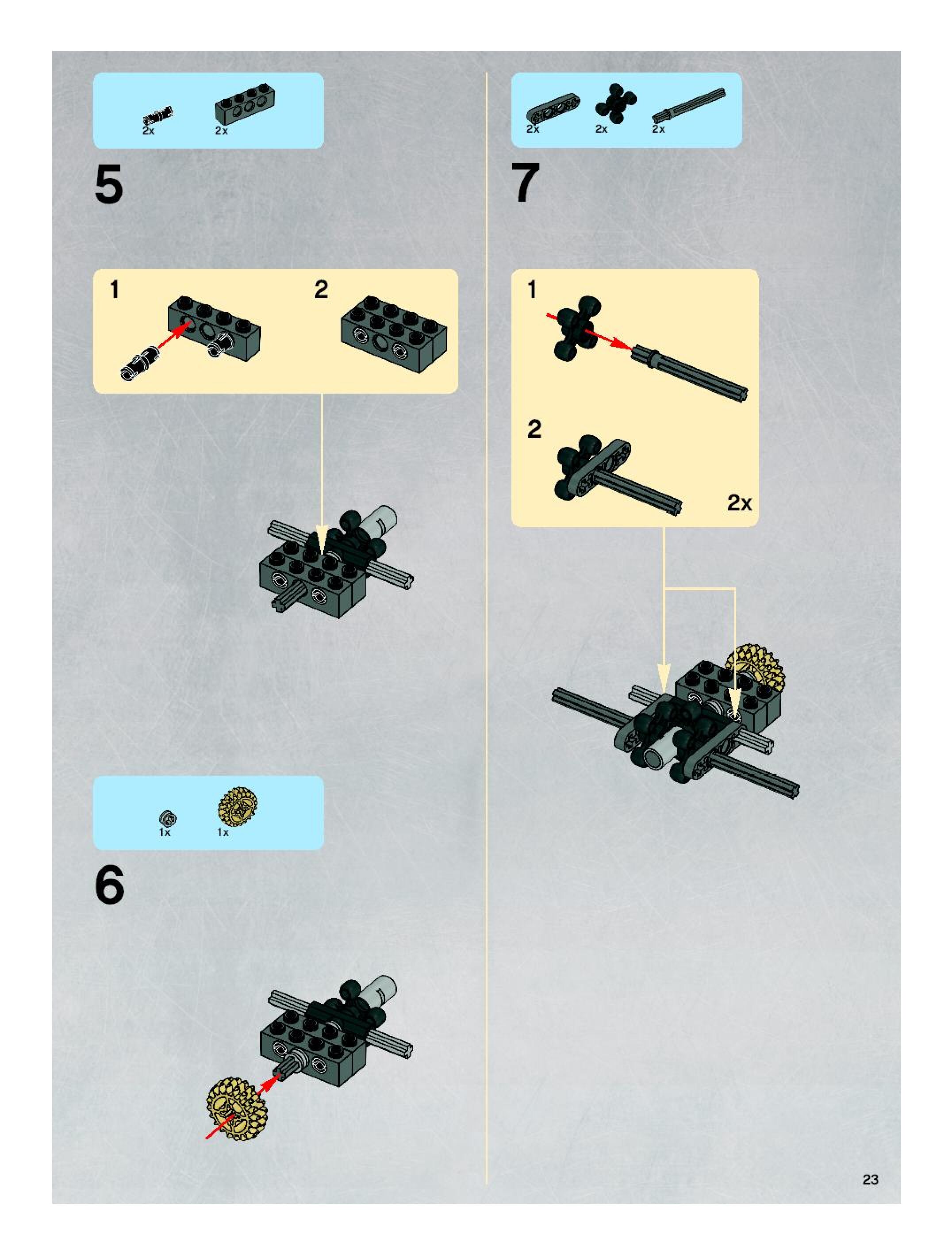 2x 2x

5

1 2

1x 1x

6

2x 2x 2x

7

1

2

2x

23