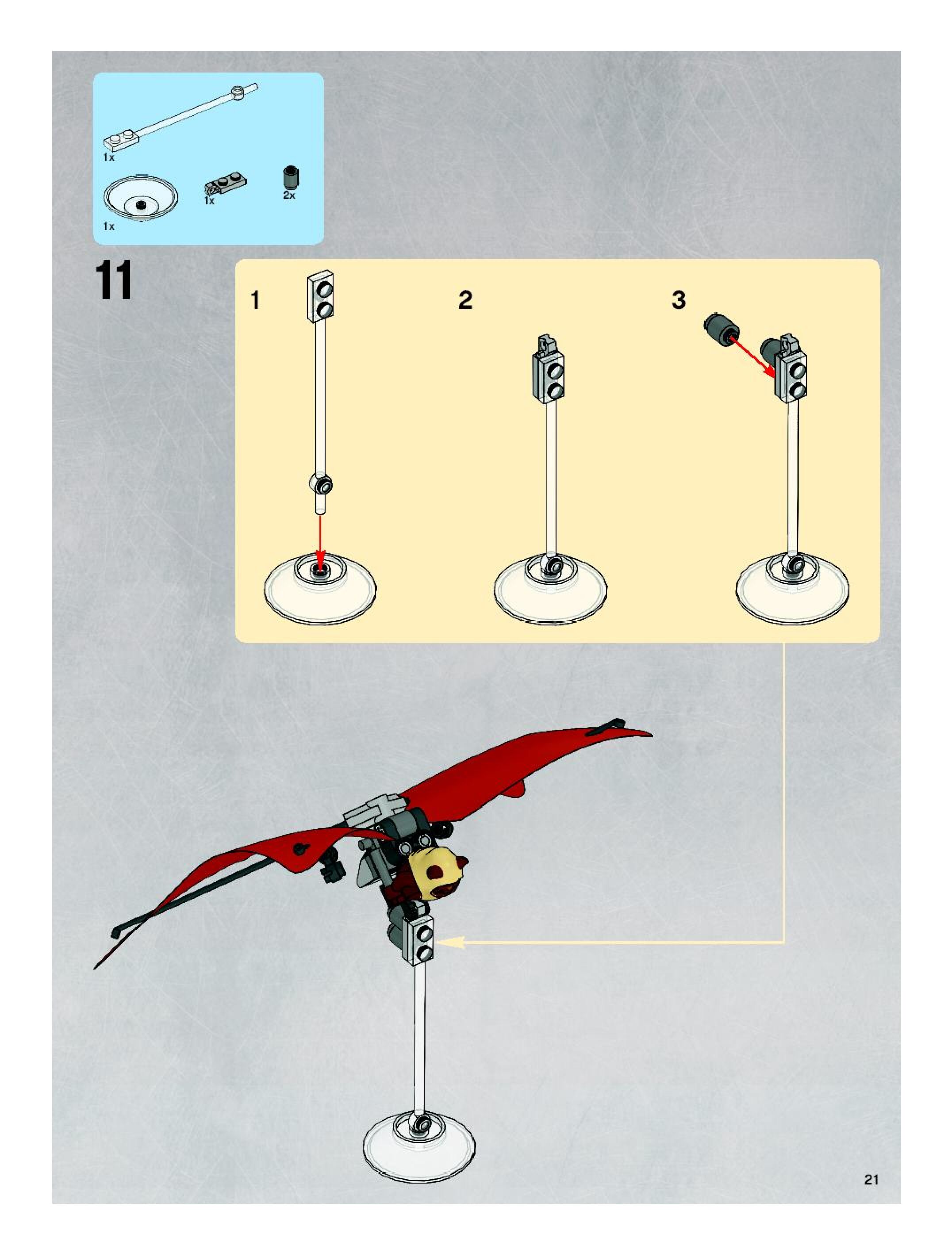 1x

1x

1x

2x

11

1

2

3

21