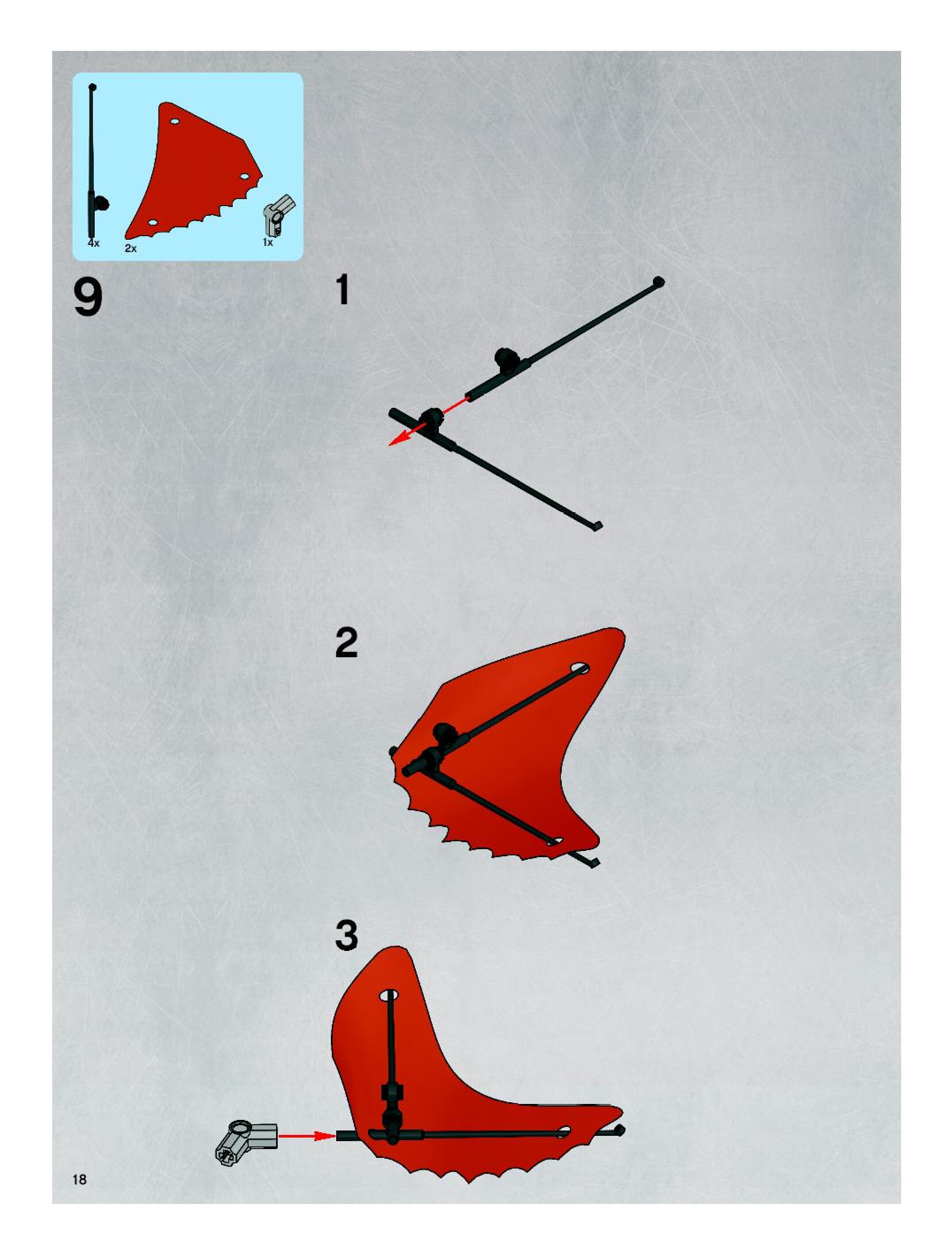 4x
2x
1x

9

1

2

3

18