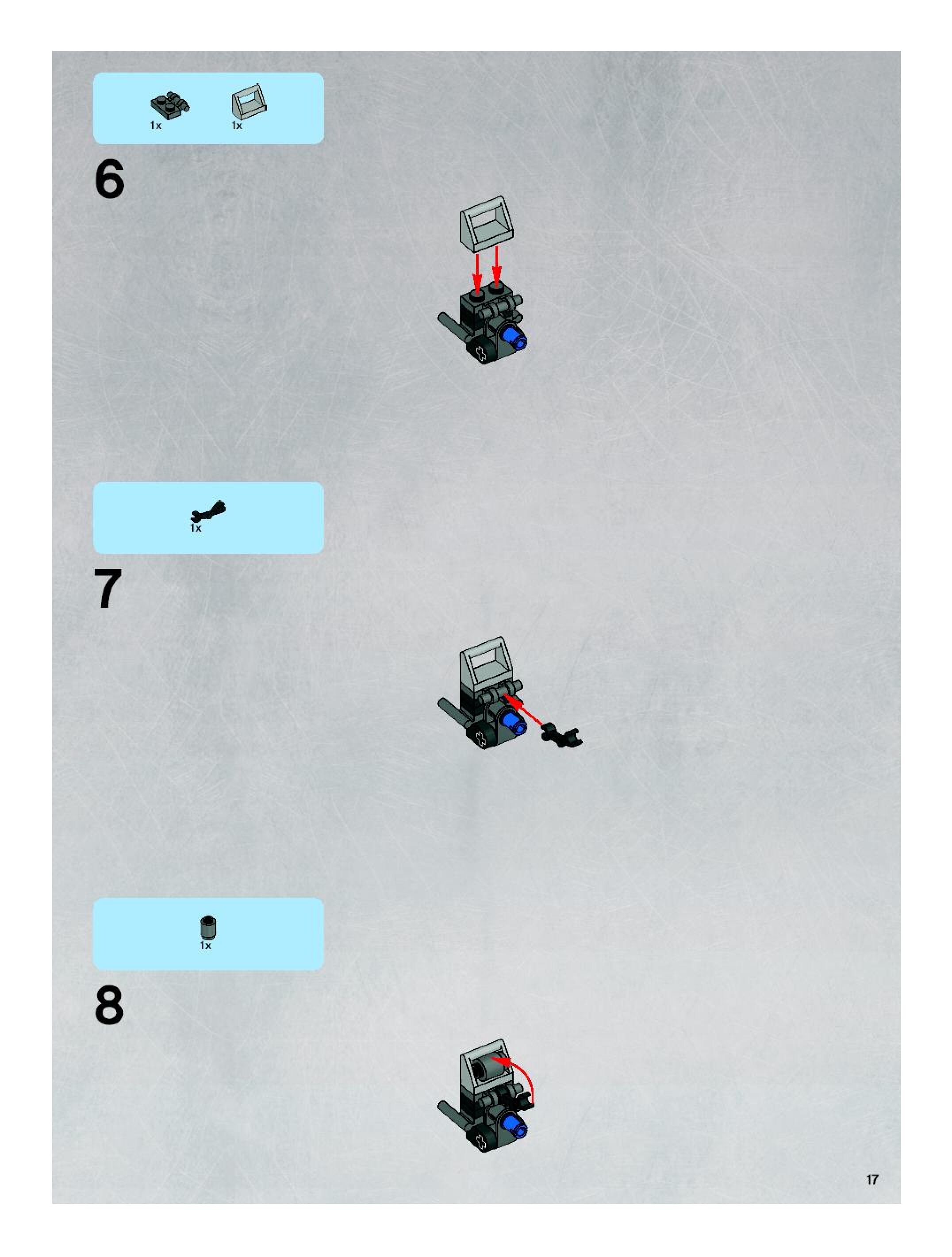 1x 1x

6

1x

7

1x

8

17